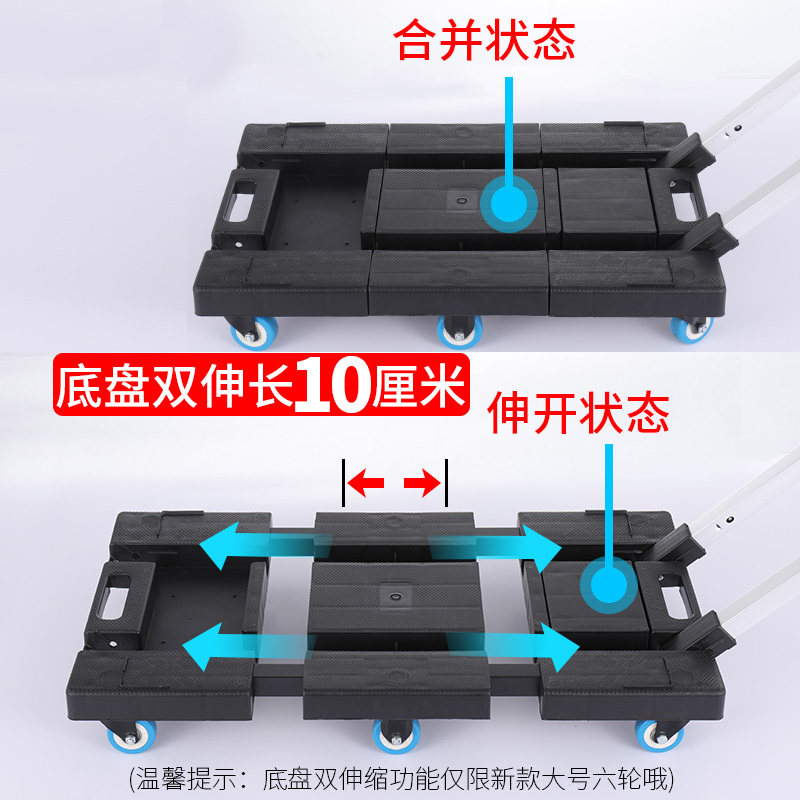 合并状态

底盘双伸长10厘米

伸开状态

(温馨提示：底盘双伸缩功能仅限新款大号六轮哦)