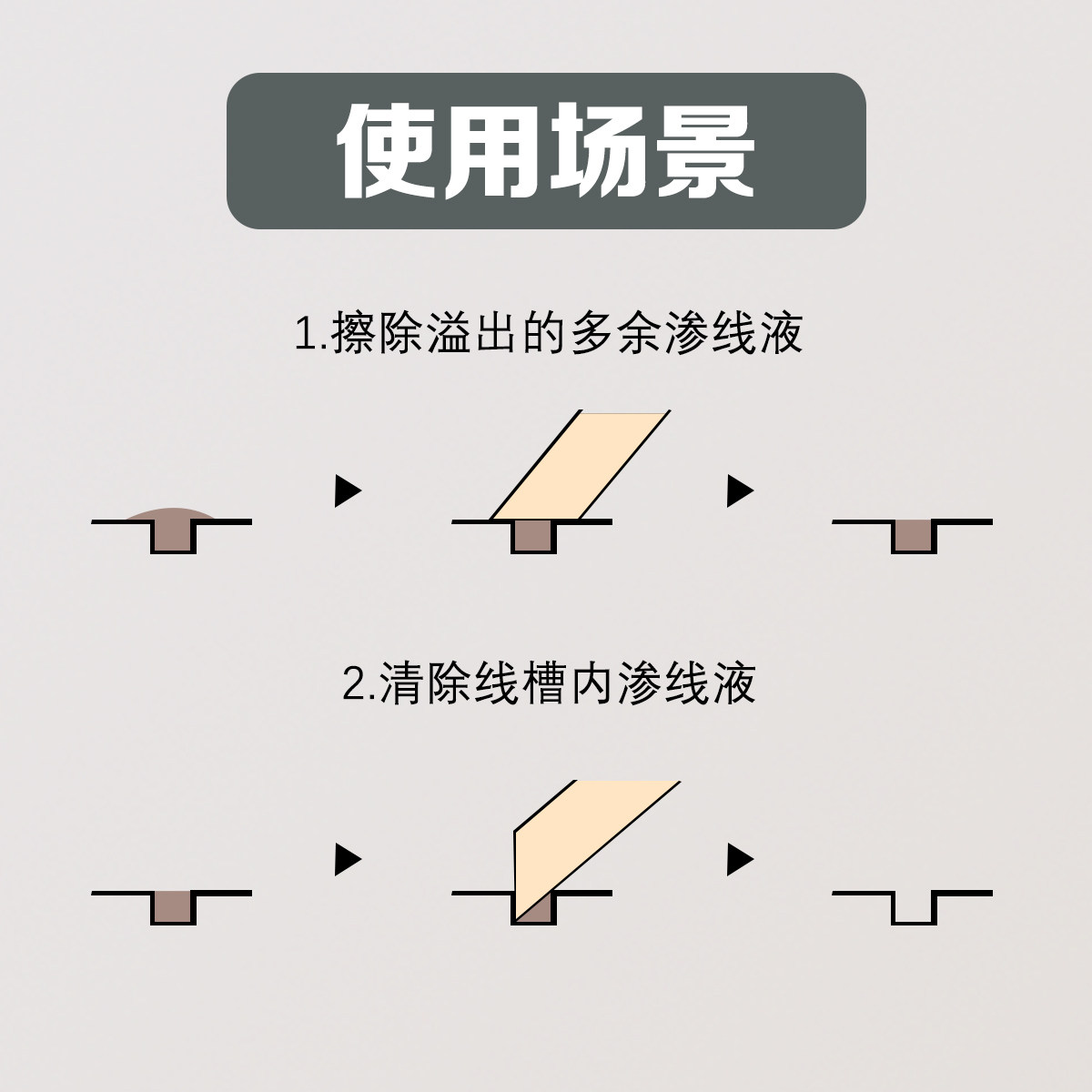 使用场景

1.擦除溢出的多余渗线液

2.清除线槽内渗线液