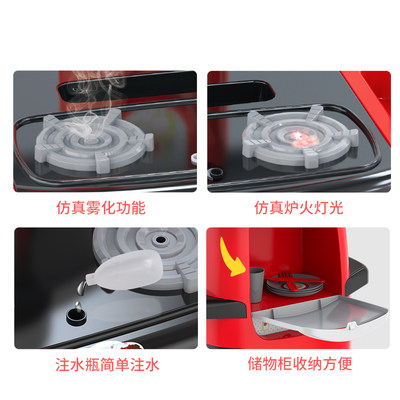 仿真雾化功能

仿真炉火灯光

注水瓶简单注水

储物柜收纳方便