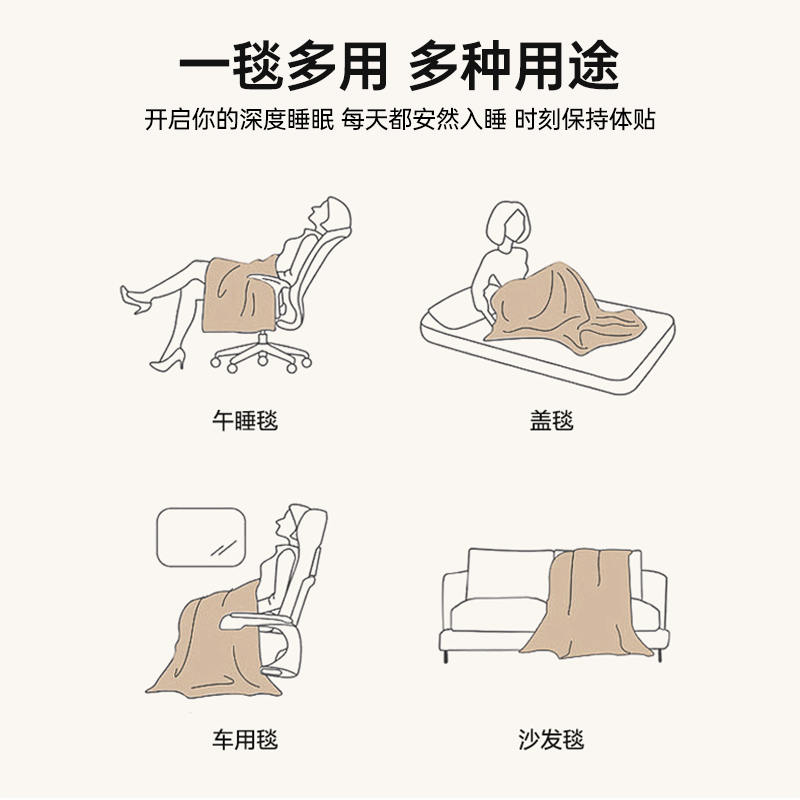 一毯多用 多种用途

开启你的深度睡眠 每天都安然入睡 时刻保持体贴

午睡毯

盖毯

车用毯

沙发毯