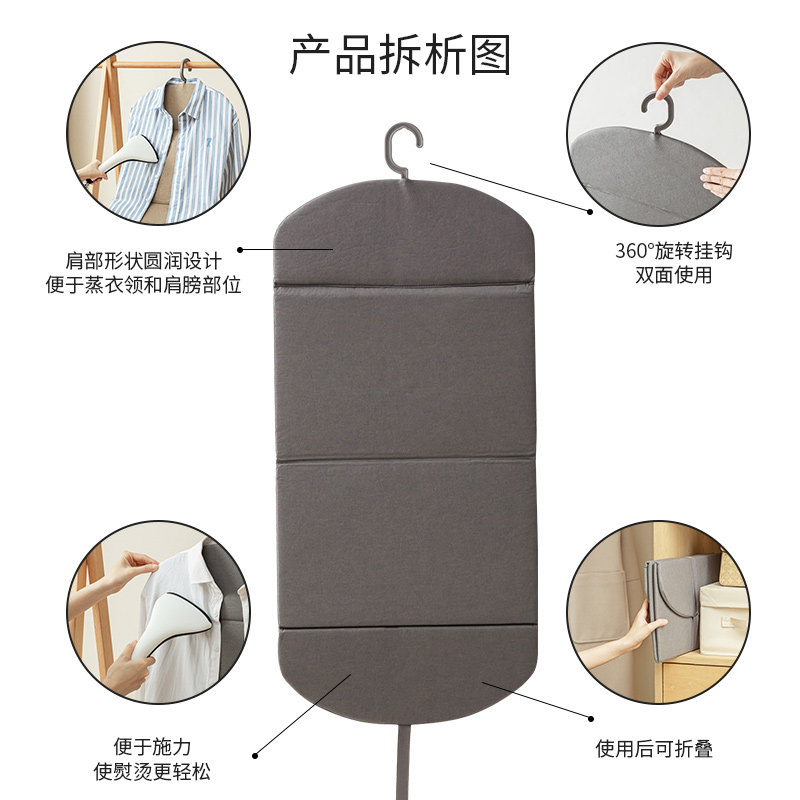 产品拆析图

肩部形状圆润设计
便于蒸衣领和肩膀部位

360°旋转挂钩
双面使用

便于施力
使熨烫更轻松

使用后可折叠