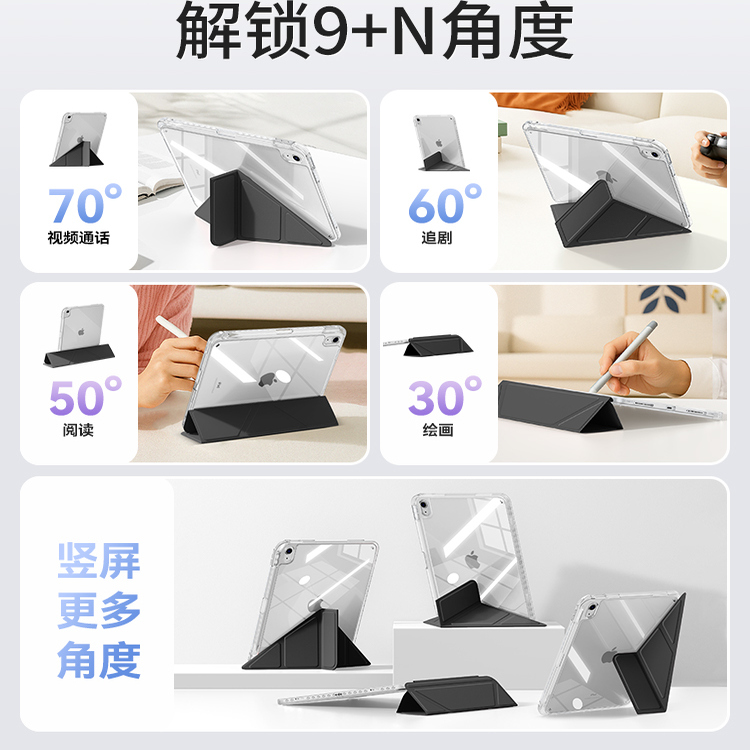 解锁9+N角度

70°
视频通话

60°
追剧

50°
阅读

30°
绘画

竖屏
更多
角度