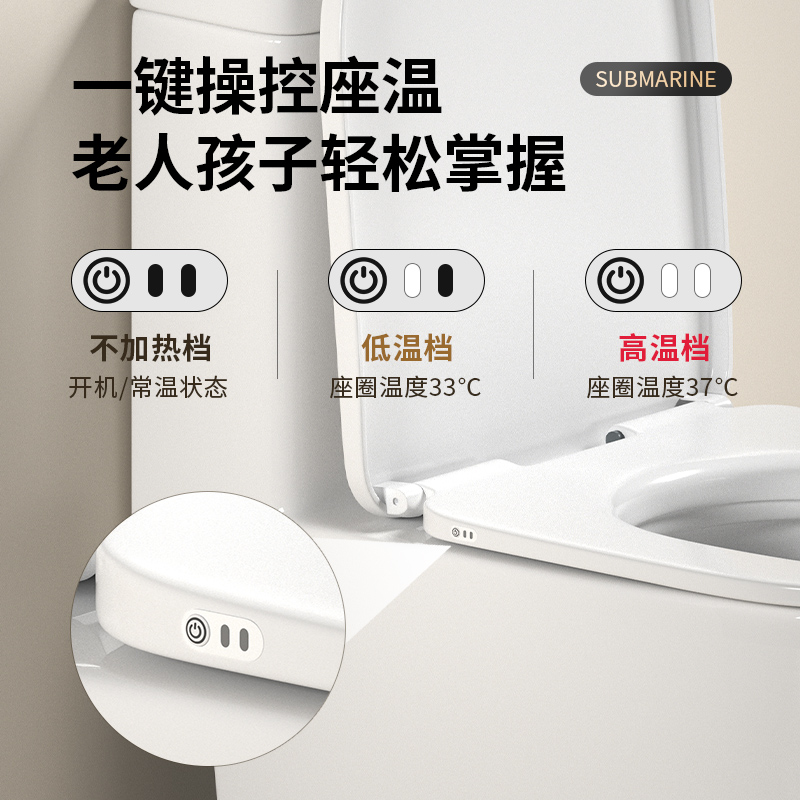 一键操控座温
老人孩子轻松掌握

SUBMARINE

不加热档
开机/常温状态

低温档
座圈温度33°C

高温档
座圈温度37°C