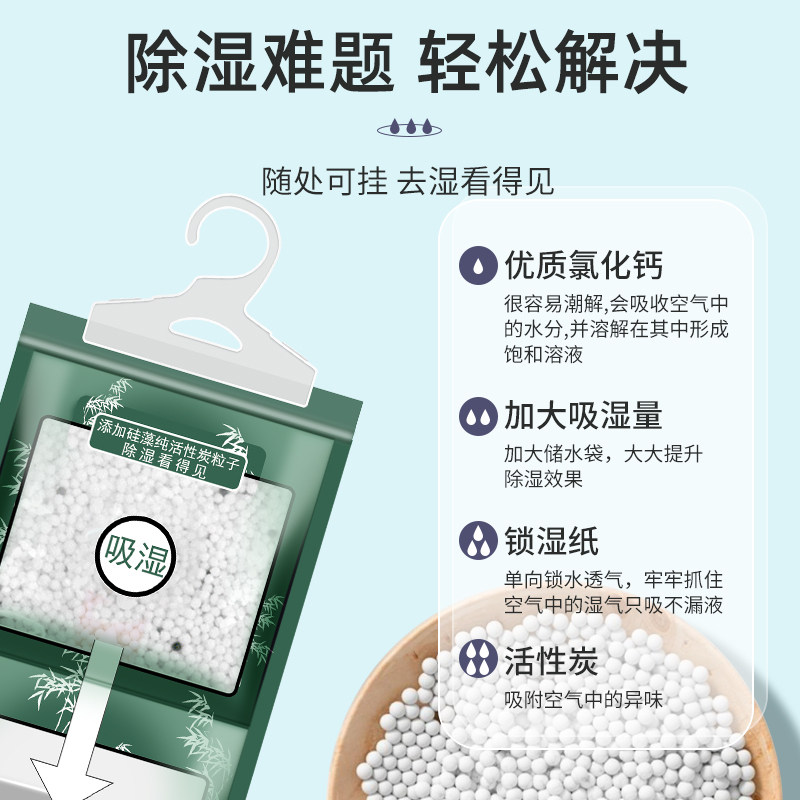 除湿难题 轻松解决

随处可挂 去湿看得见

添加硅藻纯活性炭粒子
除湿看得见

吸湿

优质氯化钙
很容易潮解,会吸收空气中的水分,并溶解在其中形成饱和溶液

加大吸湿量
加大储水袋，大大提升除湿效果

锁湿纸
单向锁水透气，牢牢抓住空气中的湿气只吸不漏液

活性炭
吸附空气中的异味