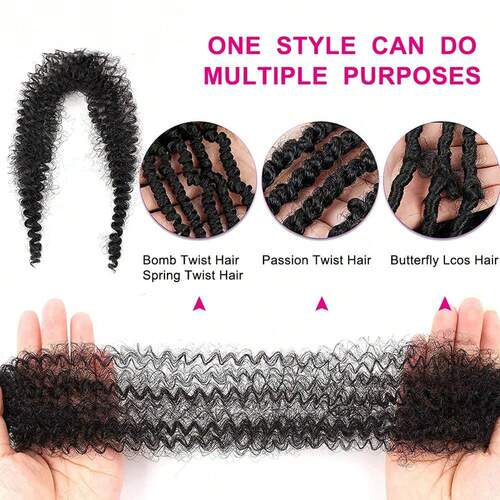 ONE STYLE CAN DO MULTIPLE PURPOSES

Bomb Twist Hair
Spring Twist Hair

Passion Twist Hair

Butterfly Lcos Hair