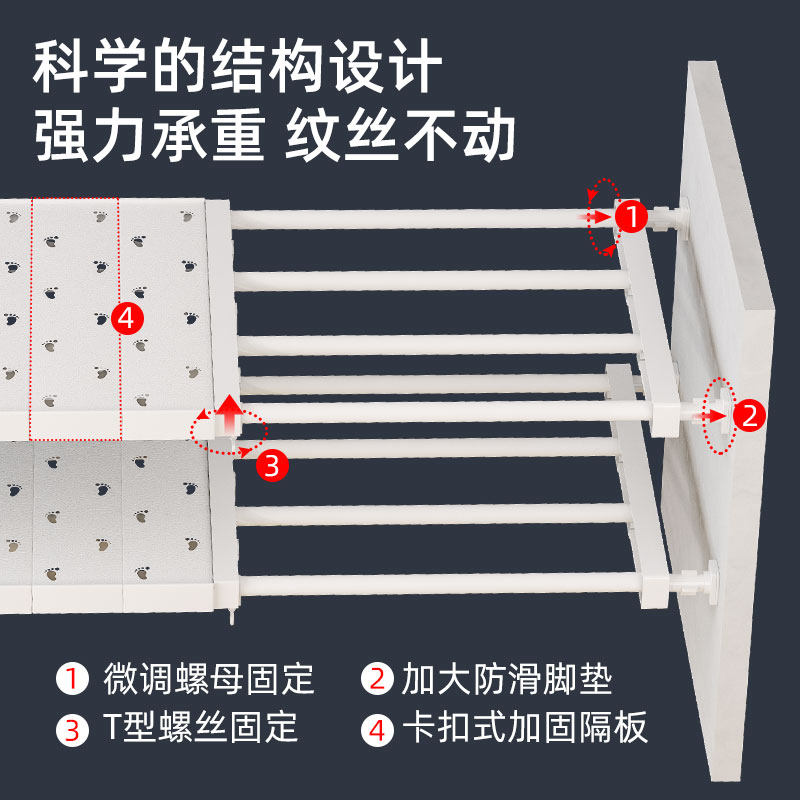 科学的结构设计
强力承重 纹丝不动

1
4
2
3

1 微调螺母固定
2 加大防滑脚垫
3 T型螺丝固定
4 卡扣式加固隔板