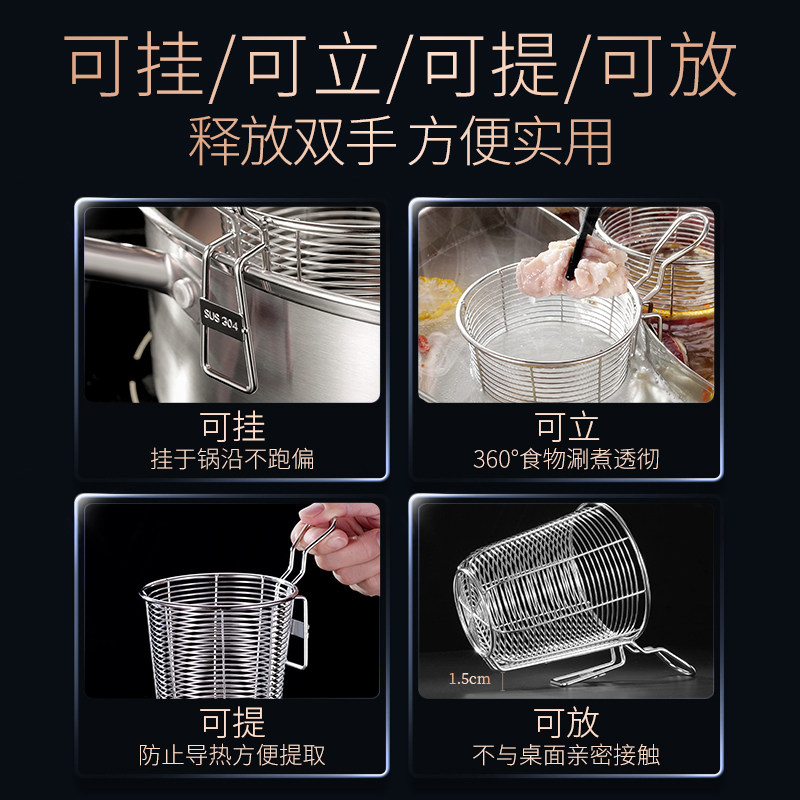 可挂/可立/可提/可放
释放双手 方便实用

SUS 304

可挂
挂于锅沿不跑偏

可立
360°食物涮煮透彻

可提
防止导热方便提取

1.5cm

可放
不与桌面亲密接触