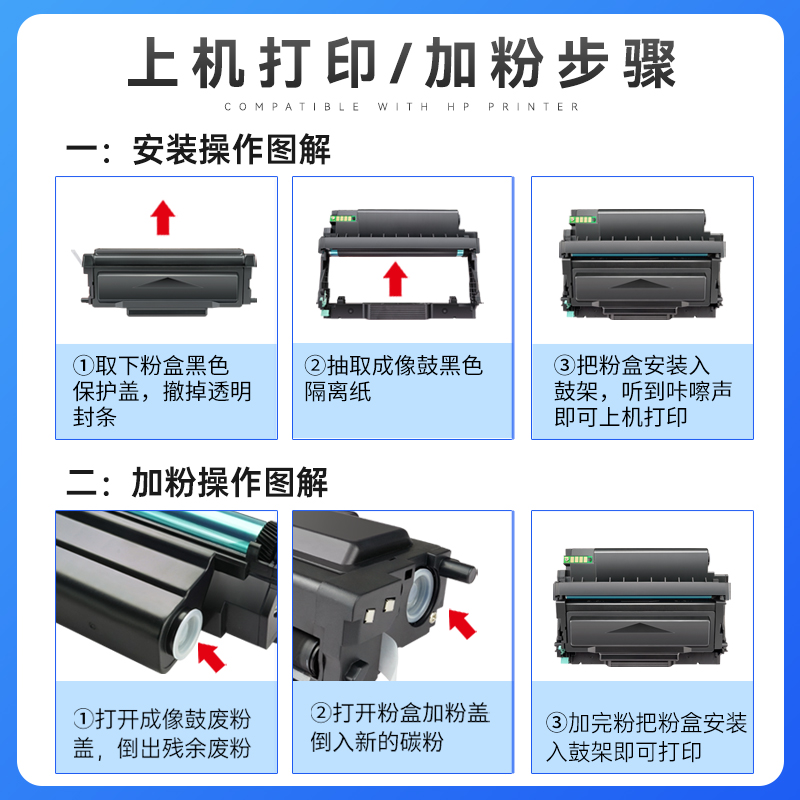 上机打印/加粉步骤

COMPATIBLE WITH HP PRINTER

一：安装操作图解

①取下粉盒黑色保护盖，撤掉透明封条

②抽取成像鼓黑色隔离纸

③把粉盒安装入鼓架，听到咔嚓声即可上机打印

二：加粉操作图解

①打开成像鼓废粉盖，倒出残余废粉

②打开粉盒加粉盖倒入新的碳粉

③加完粉把粉盒安装入鼓架即可打印