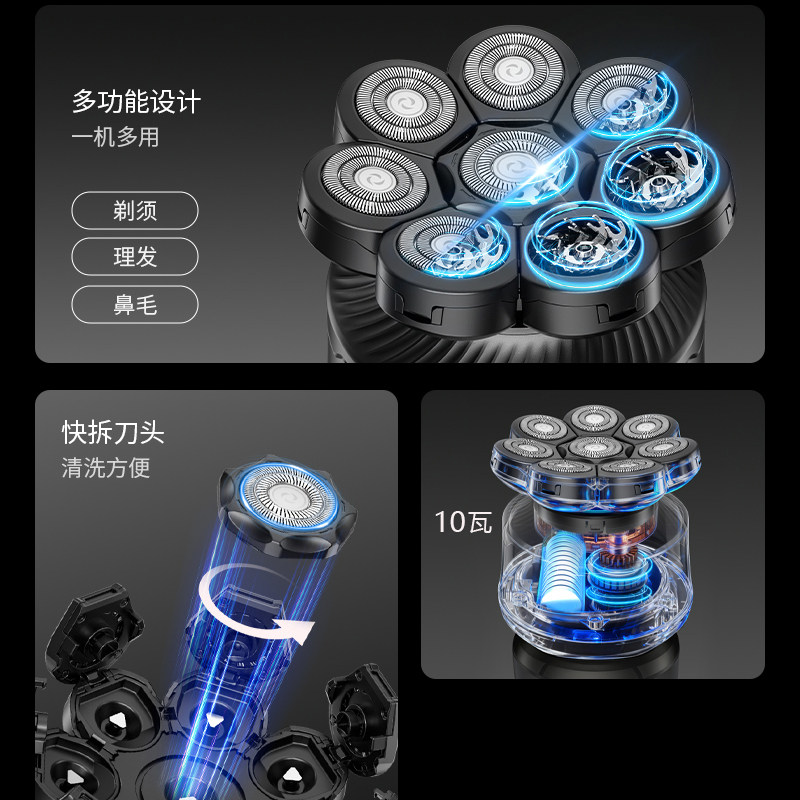 多功能设计
一机多用

剃须

理发

鼻毛

快拆刀头
清洗方便

10瓦