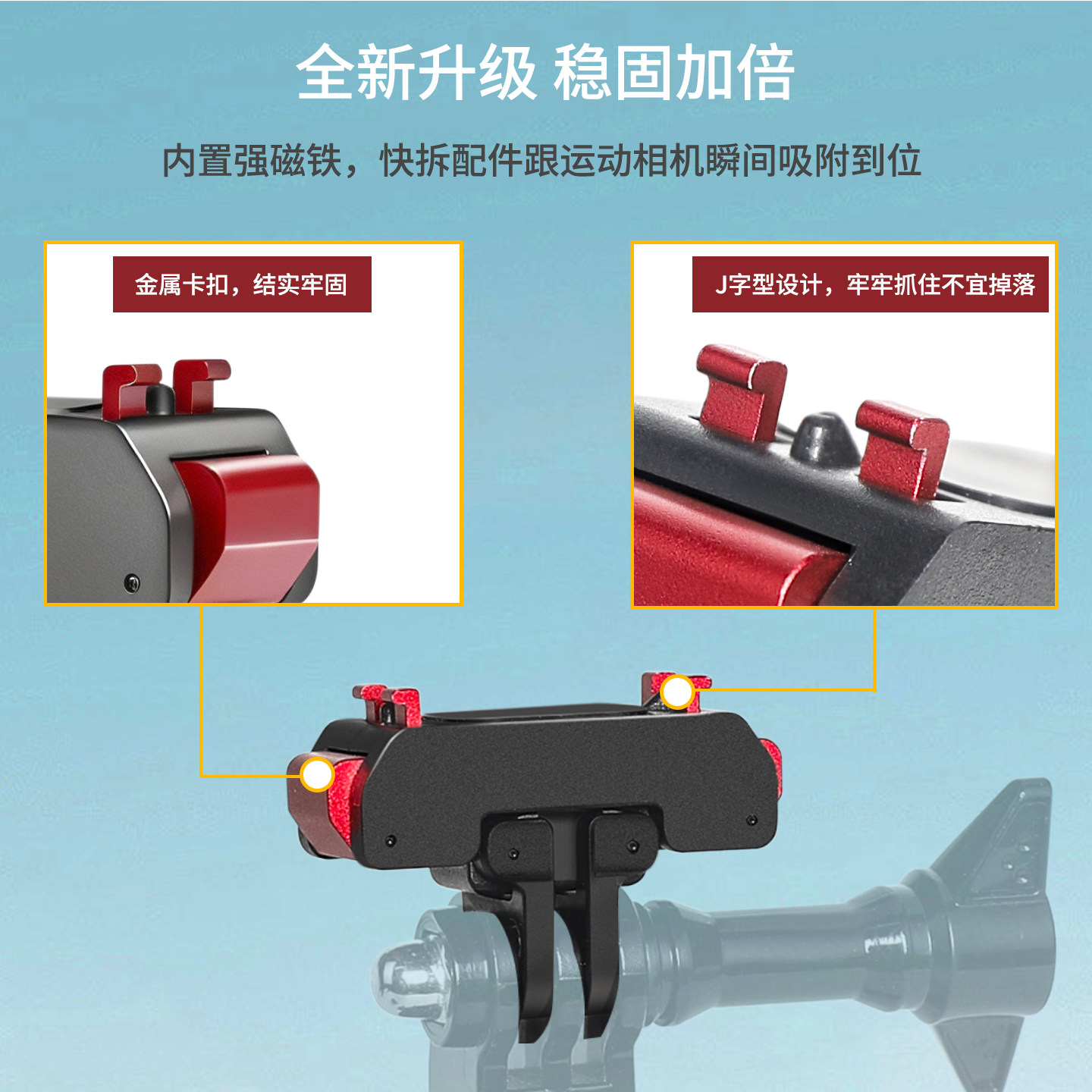 全新升级 稳固加倍

内置强磁铁，快拆配件跟运动相机瞬间吸附到位

金属卡扣，结实牢固

J字型设计，牢牢抓住不宜掉落