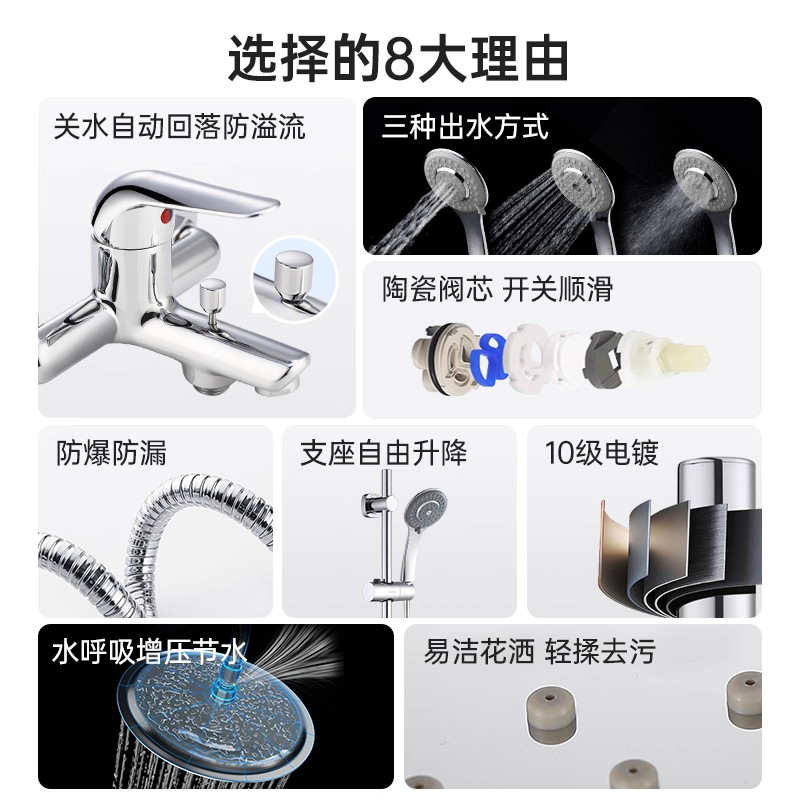 选择的8大理由

关水自动回落防溢流

三种出水方式

陶瓷阀芯 开关顺滑

防爆防漏

支座自由升降

10级电镀

水呼吸增压节水

易洁花洒 轻揉去污