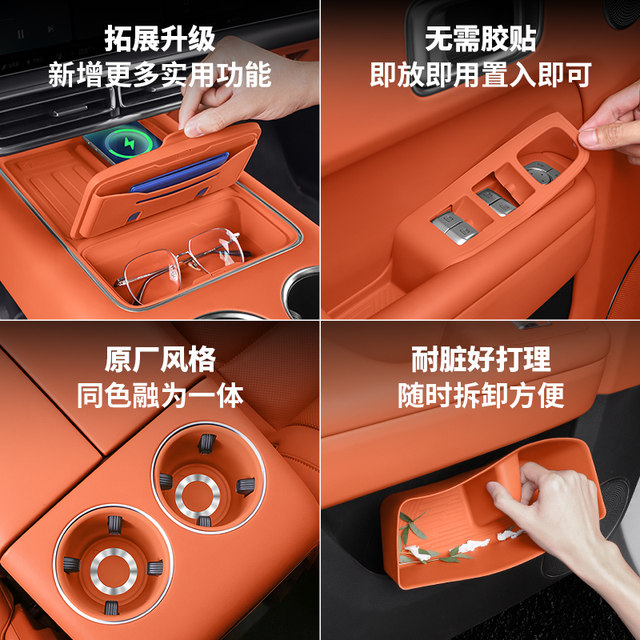 拓展升级
新增更多实用功能

无需胶贴
即放即用置入即可

原厂风格
同色融为一体

耐脏好打理
随时拆卸方便