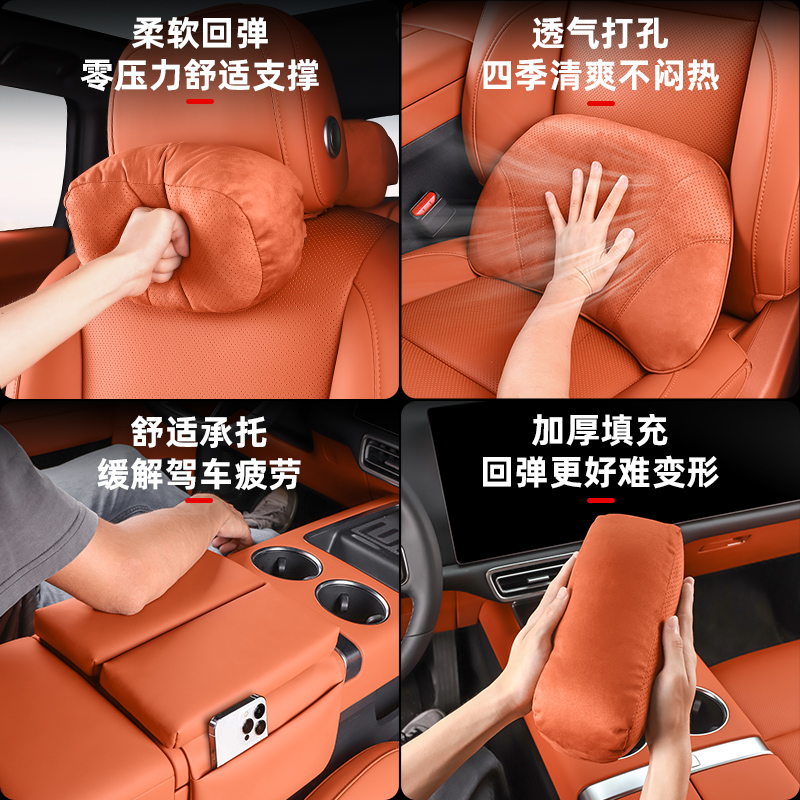 柔软回弹
零压力舒适支撑

透气打孔
四季清爽不闷热

舒适承托
缓解驾车疲劳

加厚填充
回弹更好难变形