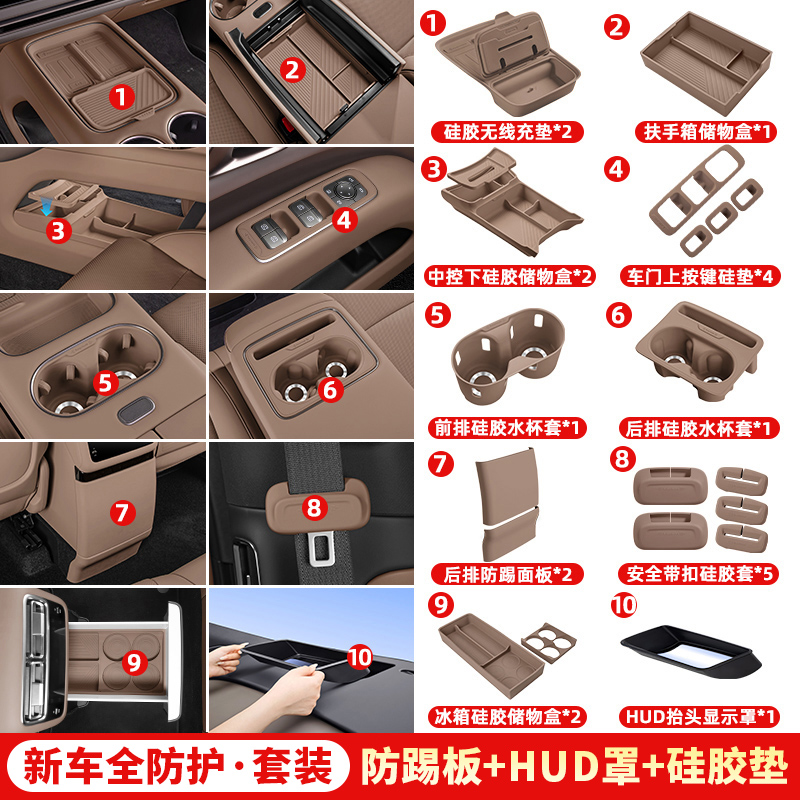 1
2
3
4
5
6
7
8
9
10

1
硅胶无线充垫*2

2
扶手箱储物盒*1

3
中控下硅胶储物盒*2

4
车门上按键硅垫*4

5
前排硅胶水杯套*1

6
后排硅胶水杯套*1

7
后排防踢面板*2

8
安全带扣硅胶套*5

9
冰箱硅胶储物盒*2

10
HUD抬头显示罩*1

新车全防护·套装 防踢板+HUD罩+硅胶垫