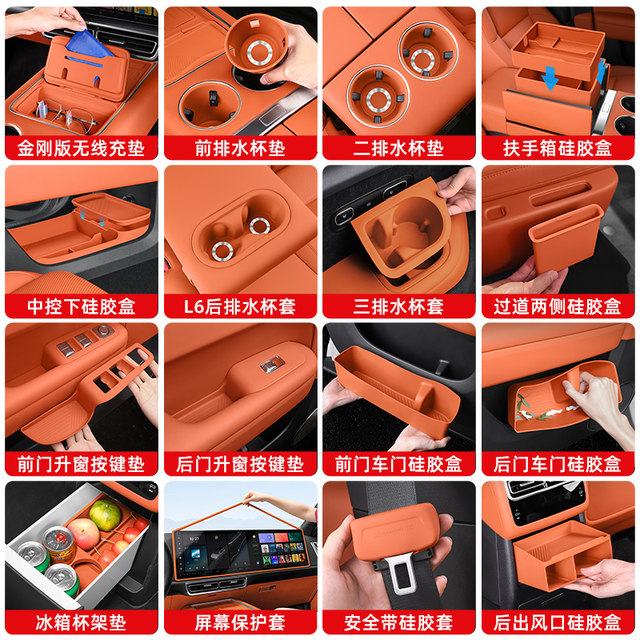 金刚版无线充垫
前排水杯垫
二排水杯垫
扶手箱硅胶盒

中控下硅胶盒
L6后排水杯套
三排水杯套
过道两侧硅胶盒

前门升窗按键垫
后门升窗按键垫
前门车门硅胶盒
后门车门硅胶盒

冰箱杯架垫
屏幕保护套
安全带硅胶套
后出风口硅胶盒