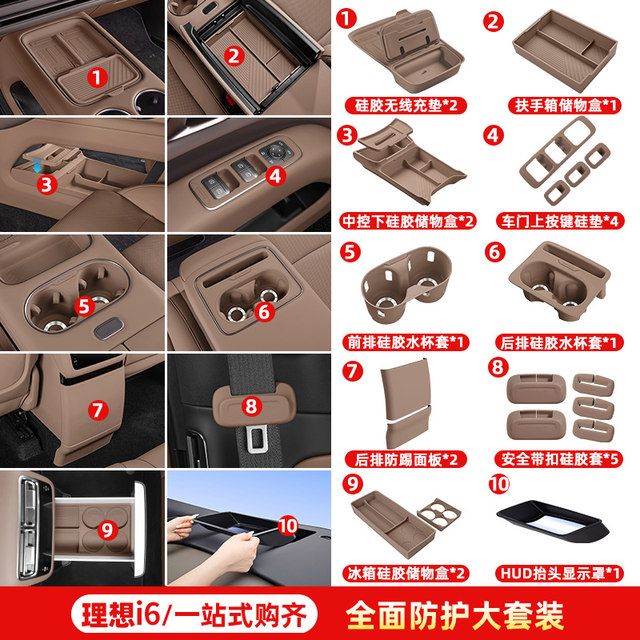 1
2
3
4
5
6
7
8
9
10

1
硅胶无线充垫*2

2
扶手箱储物盒*1

3
中控下硅胶储物盒*2

4
车门上按键硅垫*4

5
前排硅胶水杯套*1

6
后排硅胶水杯套*1

7
后排防踢面板*2

8
安全带扣硅胶套*5

9
冰箱硅胶储物盒*2

10
HUD抬头显示罩*1

理想i6/一站式购齐

全面防护大套装