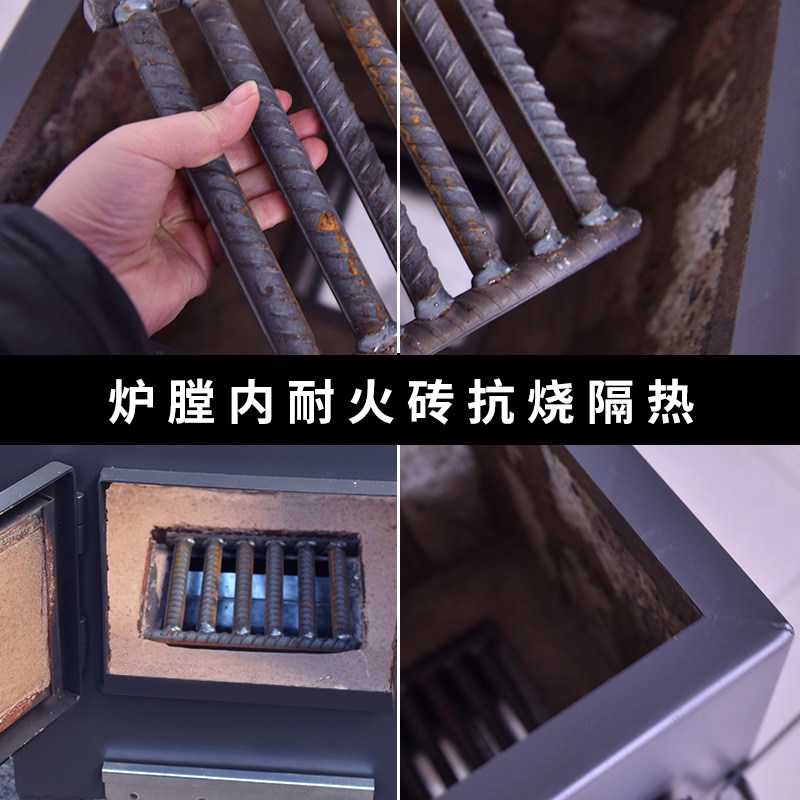 炉膛内耐火砖抗烧隔热