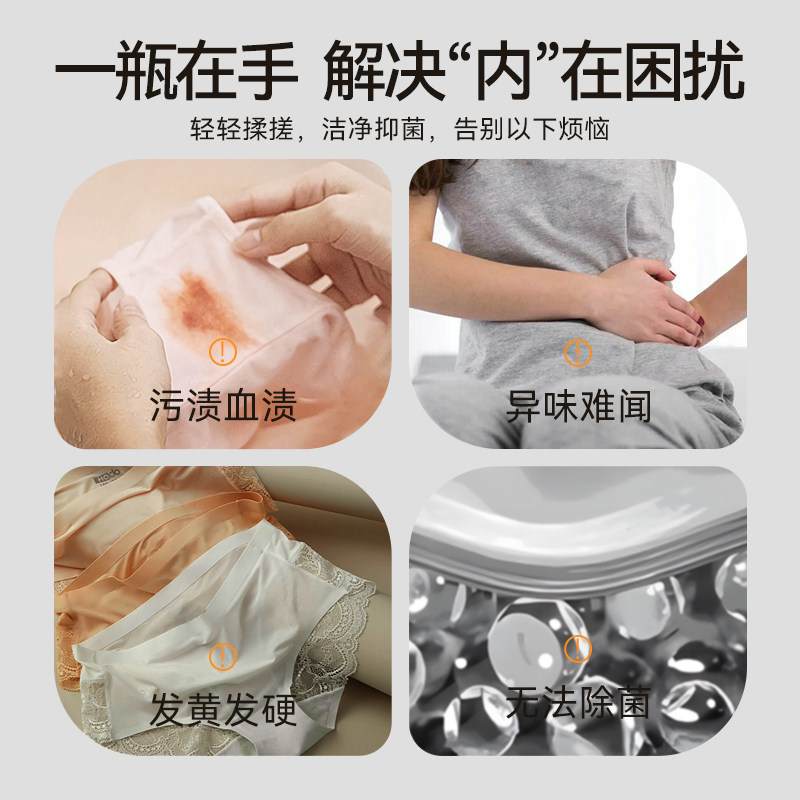 一瓶在手 解决“内”在困扰

轻轻揉搓，洁净抑菌，告别以下烦恼

污渍血渍

异味难闻

发黄发硬

无法除菌