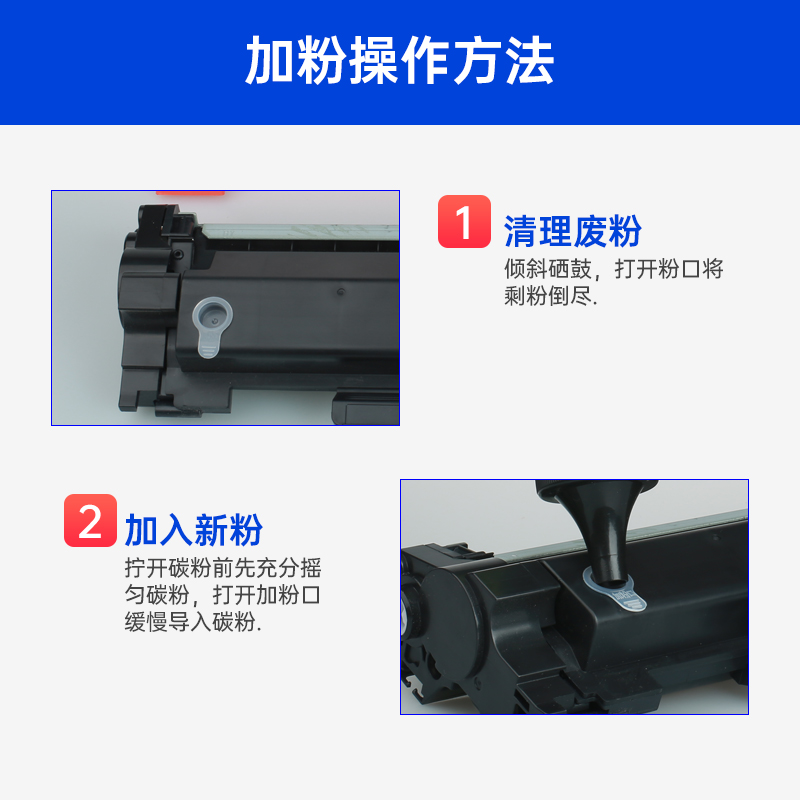 加粉操作方法

1 清理废粉
倾斜硒鼓，打开粉口将剩粉倒尽.

2 加入新粉
拧开碳粉前先充分摇匀碳粉，打开加粉口缓慢导入碳粉.