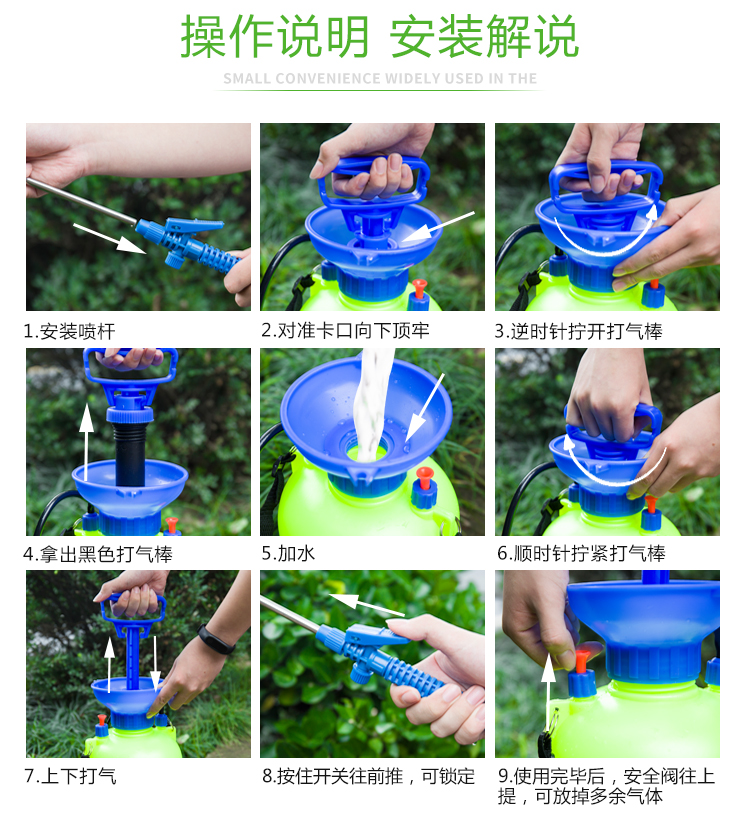 操作说明 安装解说

SMALL CONVENIENCE WIDELY USED IN THE

1.安装喷杆

2.对准卡口向下顶牢

3.逆时针拧开打气棒

4.拿出黑色打气棒

5.加水

6.顺时针拧紧打气棒

7.上下打气

8.按住开关往前推，可锁定

9.使用完毕后，安全阀往上提，可放掉多余气体