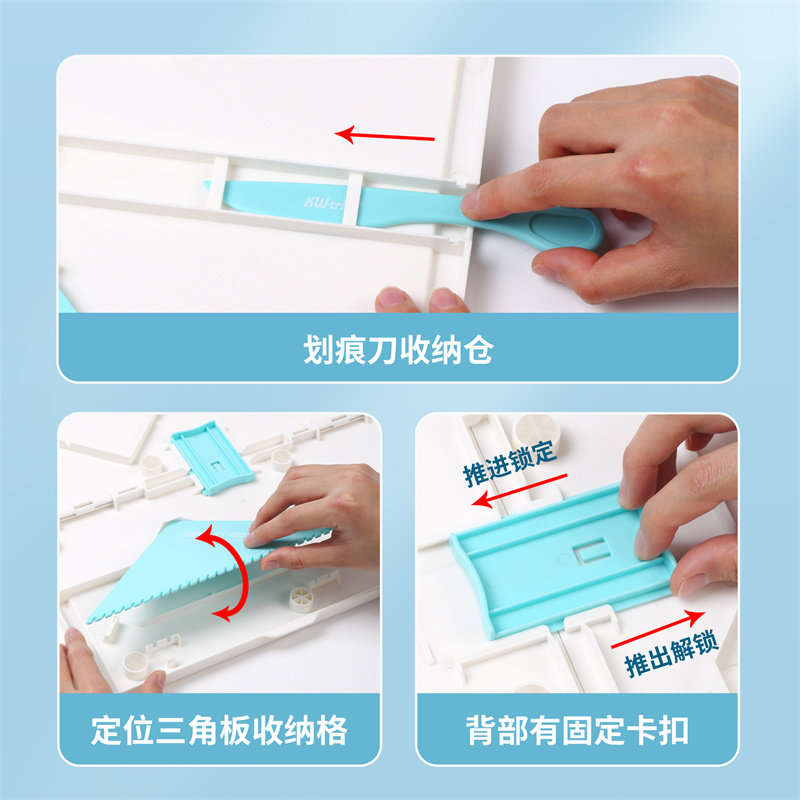 KW-tri

划痕刀收纳仓

定位三角板收纳格

推进锁定

推出解锁

背部有固定卡扣