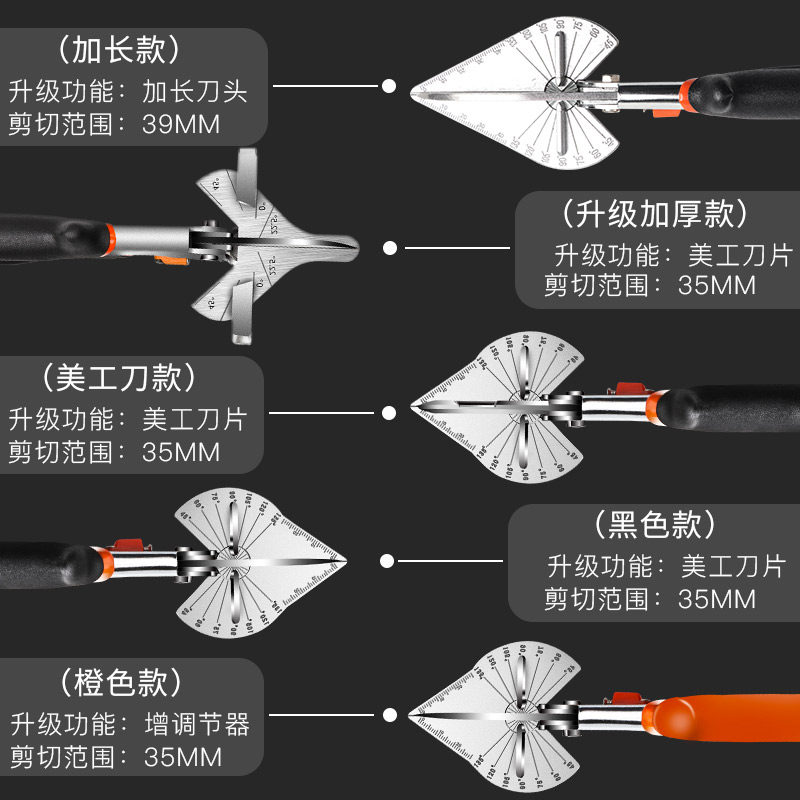 （加长款）
升级功能：加长刀头
剪切范围：39MM

（升级加厚款）
升级功能：美工刀片
剪切范围：35MM

（美工刀款）
升级功能：美工刀片
剪切范围：35MM

（黑色款）
升级功能：美工刀片
剪切范围：35MM

（橙色款）
升级功能：增调节器
剪切范围：35MM