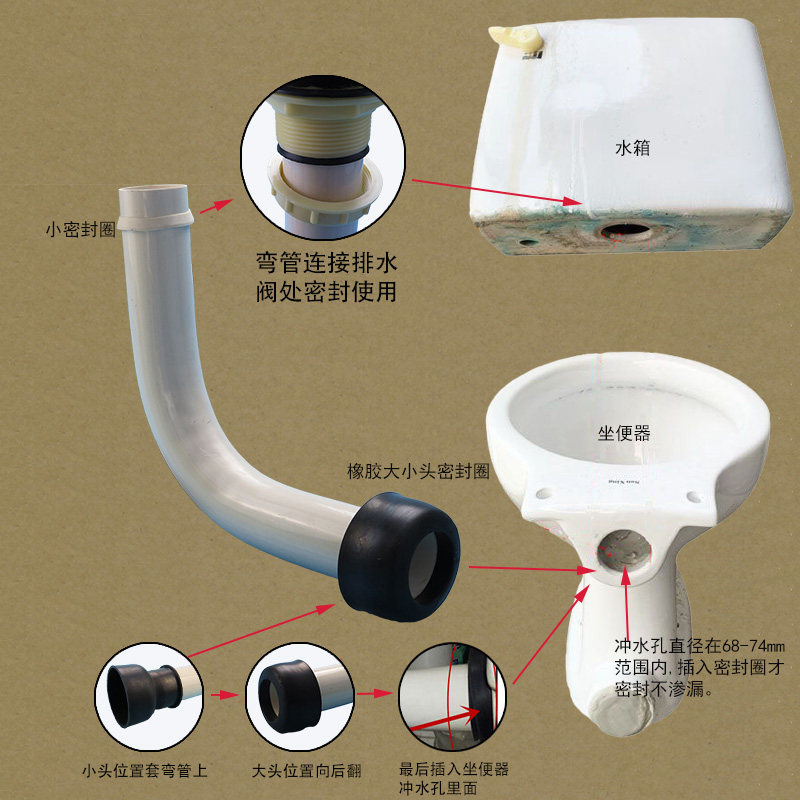 水箱

小密封圈

弯管连接排水阀处密封使用

坐便器

橡胶大小头密封圈

冲水孔直径在68-74mm范围内，插入密封圈才密封不渗漏。

小头位置套弯管上

大头位置向后翻

最后插入坐便器冲水孔里面