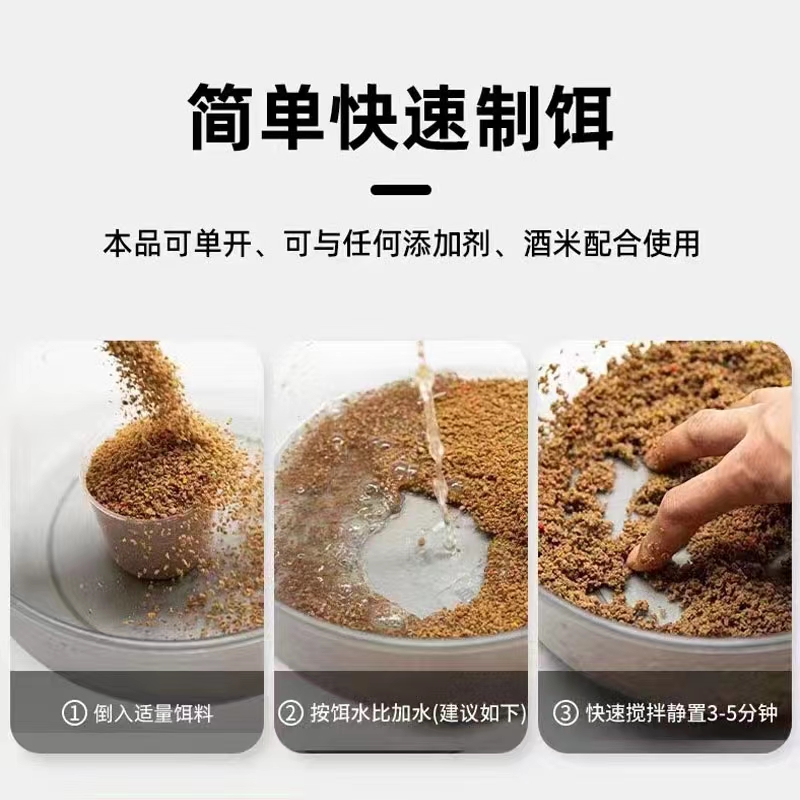 简单快速制饵

本品可单开、可与任何添加剂、酒米配合使用

① 倒入适量饵料

② 按饵水比加水(建议如下)

③ 快速搅拌静置3-5分钟