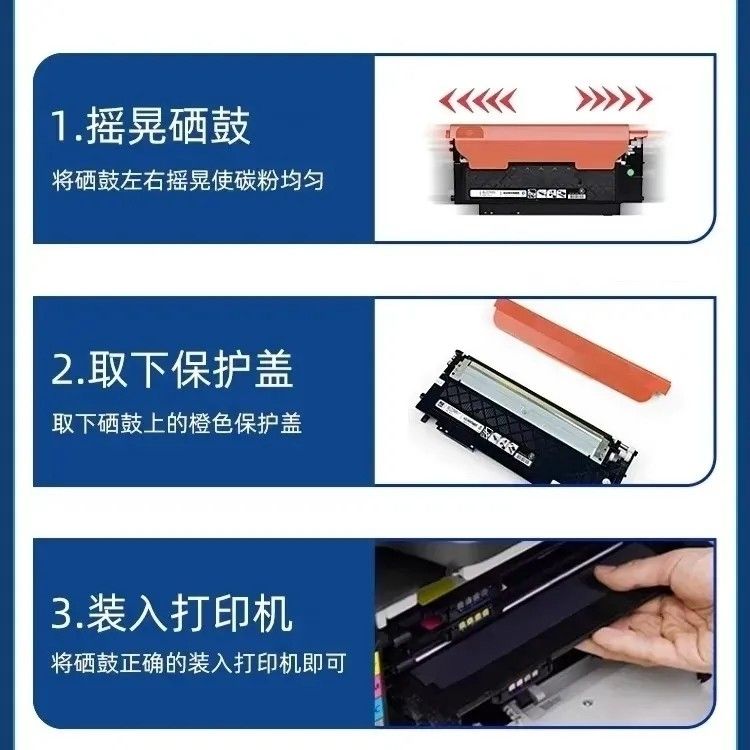 1.摇晃硒鼓

将硒鼓左右摇晃使碳粉均匀

2.取下保护盖

取下硒鼓上的橙色保护盖

3.装入打印机

将硒鼓正确的装入打印机即可