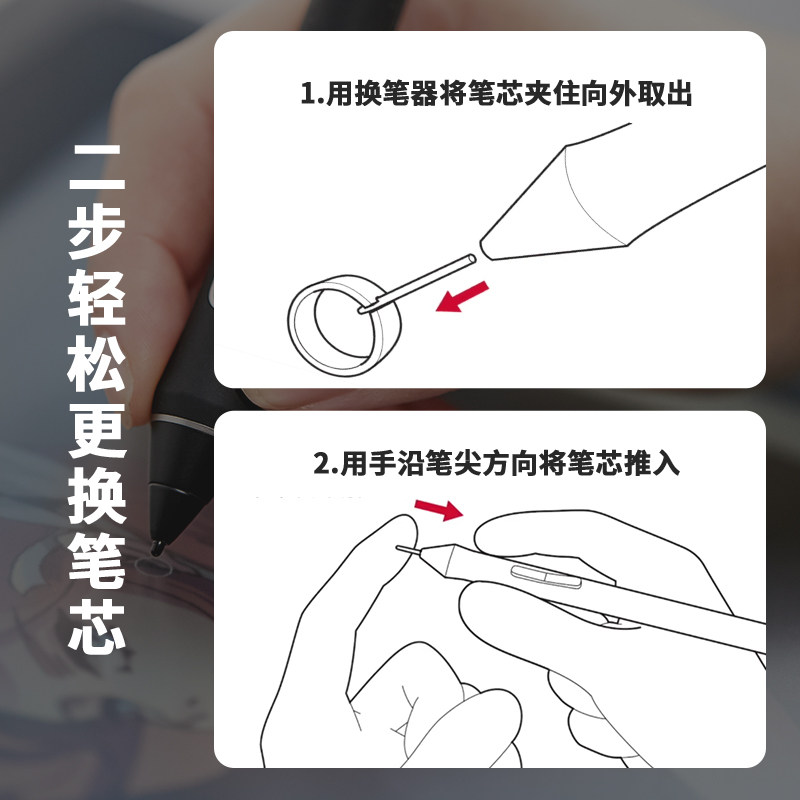 二步轻松更换笔芯

1.用换笔器将笔芯夹住向外取出

2.用手沿笔尖方向将笔芯推入