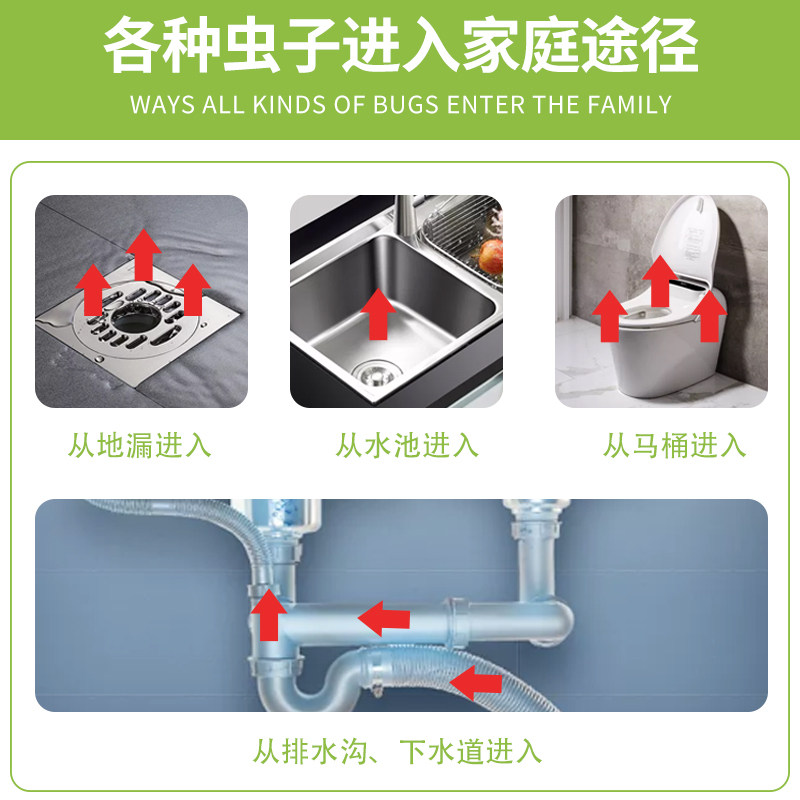 各种虫子进入家庭途径
WAYS ALL KINDS OF BUGS ENTER THE FAMILY

从地漏进入

从水池进入

从马桶进入

从排水沟、下水道进入