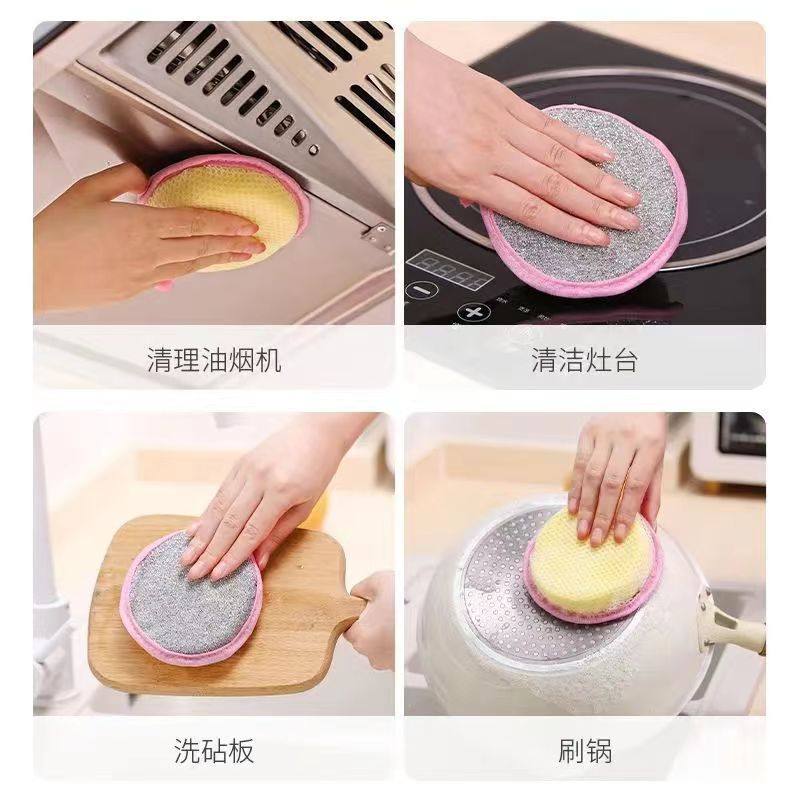 清理油烟机

清洁灶台

洗砧板

刷锅