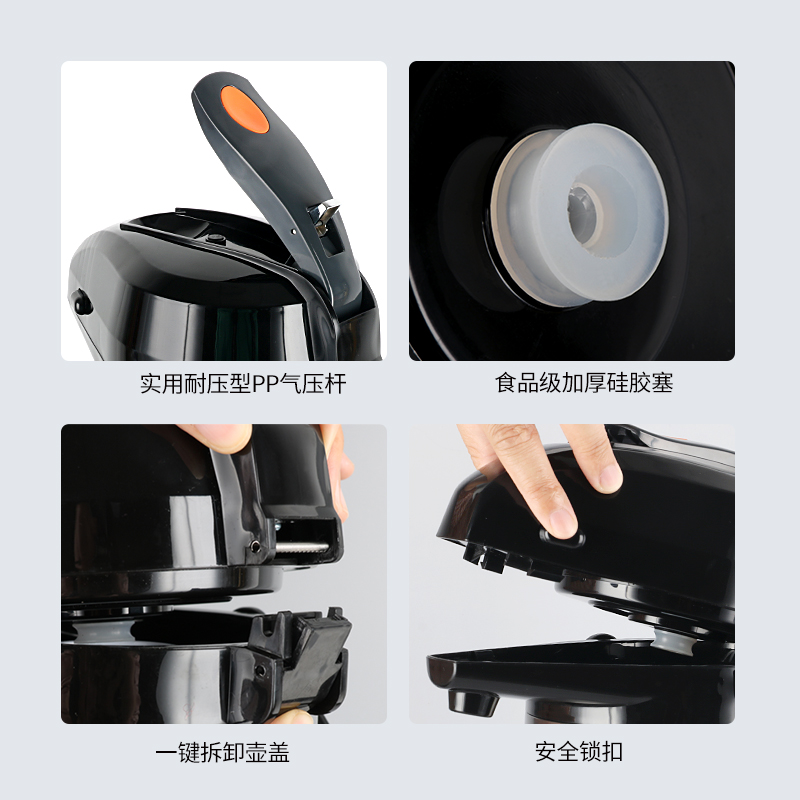 实用耐压型PP气压杆

食品级加厚硅胶塞

一键拆卸壶盖

安全锁扣