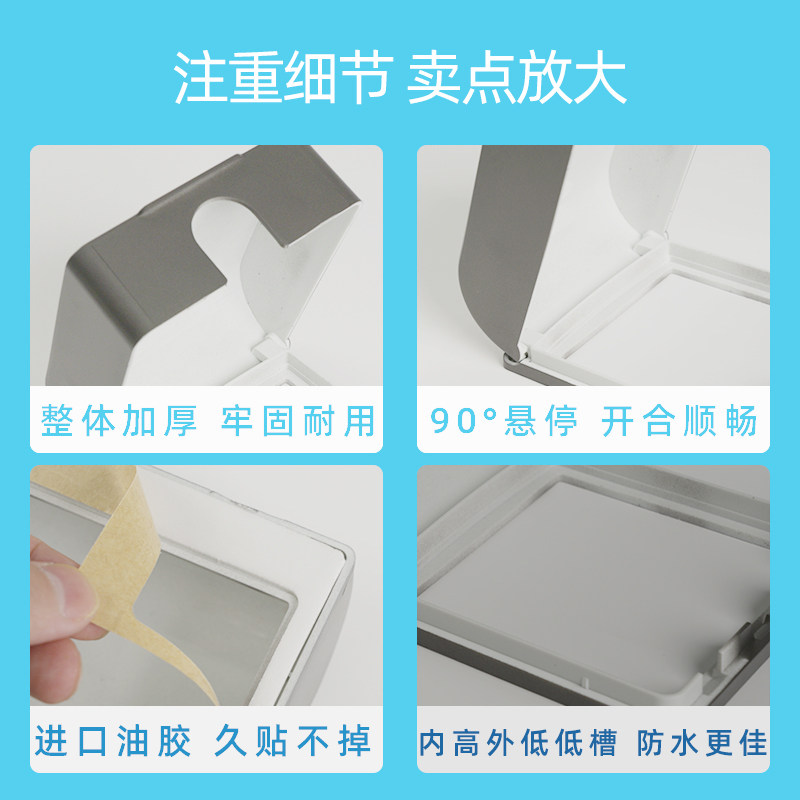 注重细节 卖点放大

整体加厚 牢固耐用

90°悬停 开合顺畅

进口油胶 久贴不掉

内高外低低槽 防水更佳