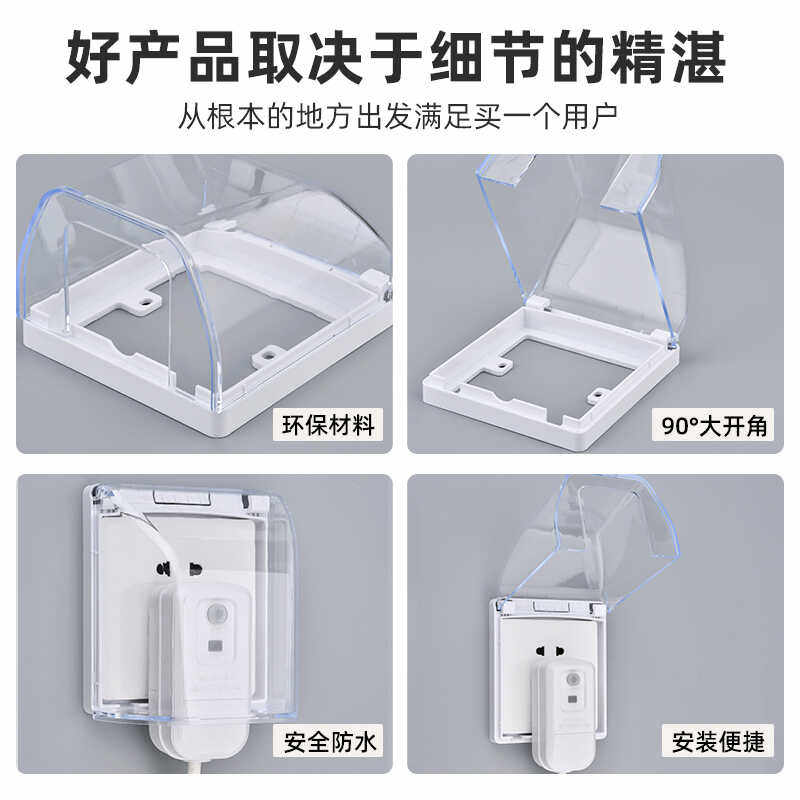 好产品取决于细节的精湛

从根本的地方出发满足买一个用户

环保材料

90°大开角

安全防水

安装便捷