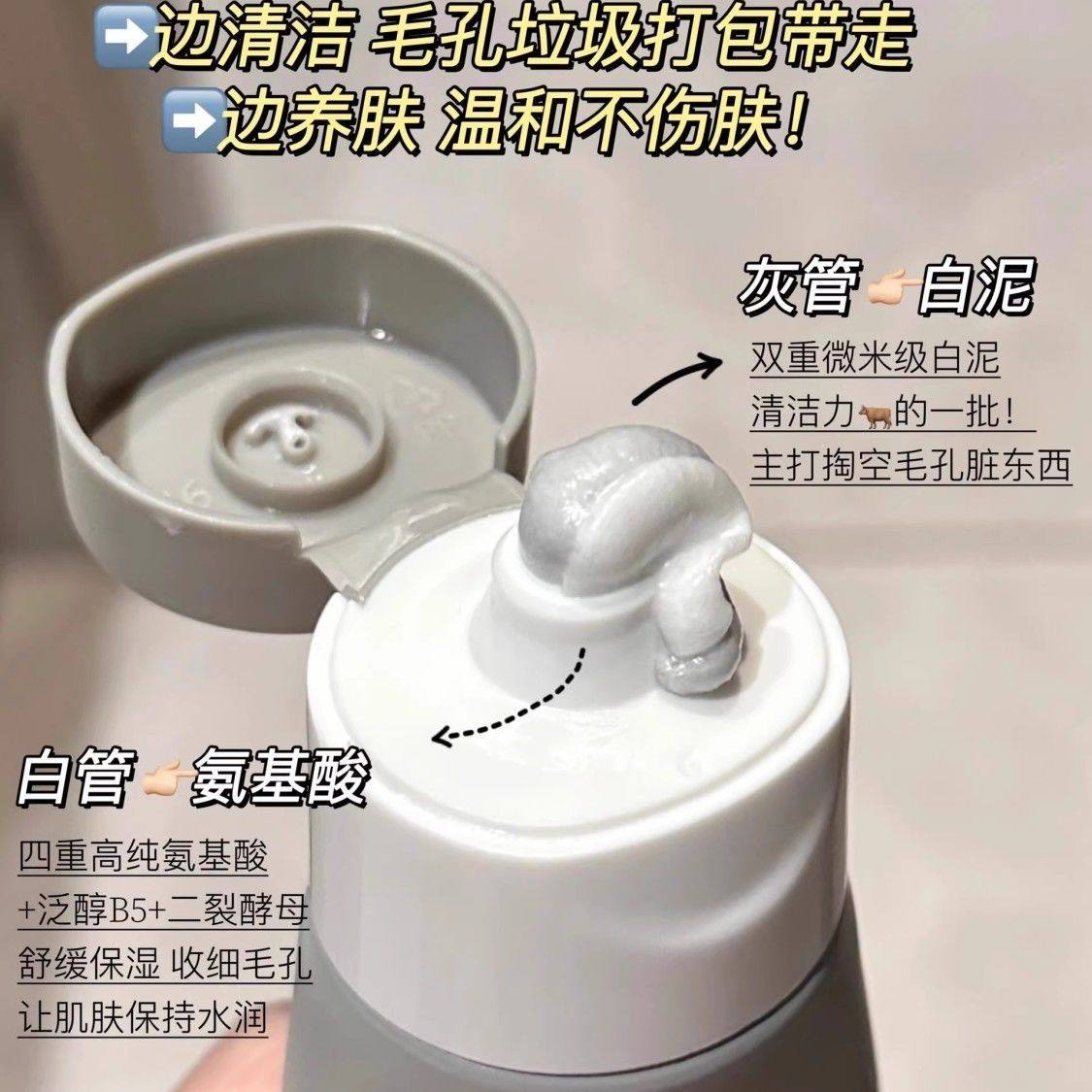 ➡️边清洁 毛孔垃圾打包带走
➡️边养肤 温和不伤肤！

灰管👉🏻白泥
双重微米级白泥
清洁力🐂的一批！
主打掏空毛孔脏东西

白管👉🏻氨基酸
四重高纯氨基酸
+泛醇B5+二裂酵母
舒缓保湿 收细毛孔
让肌肤保持水润