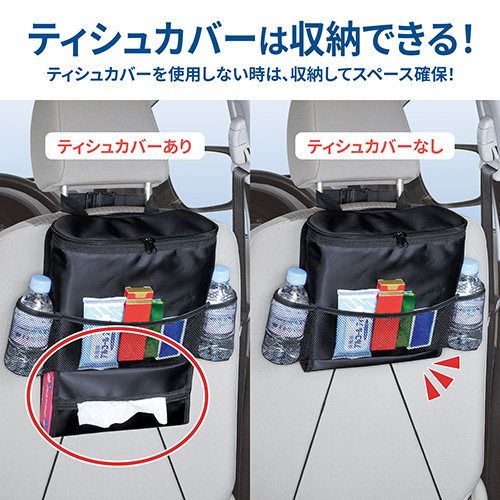 ティシュカバーは収納できる!
ティシュカバーを使用しない時は、収納してスペース確保!

ティシュカバーあり

ティシュカバーなし