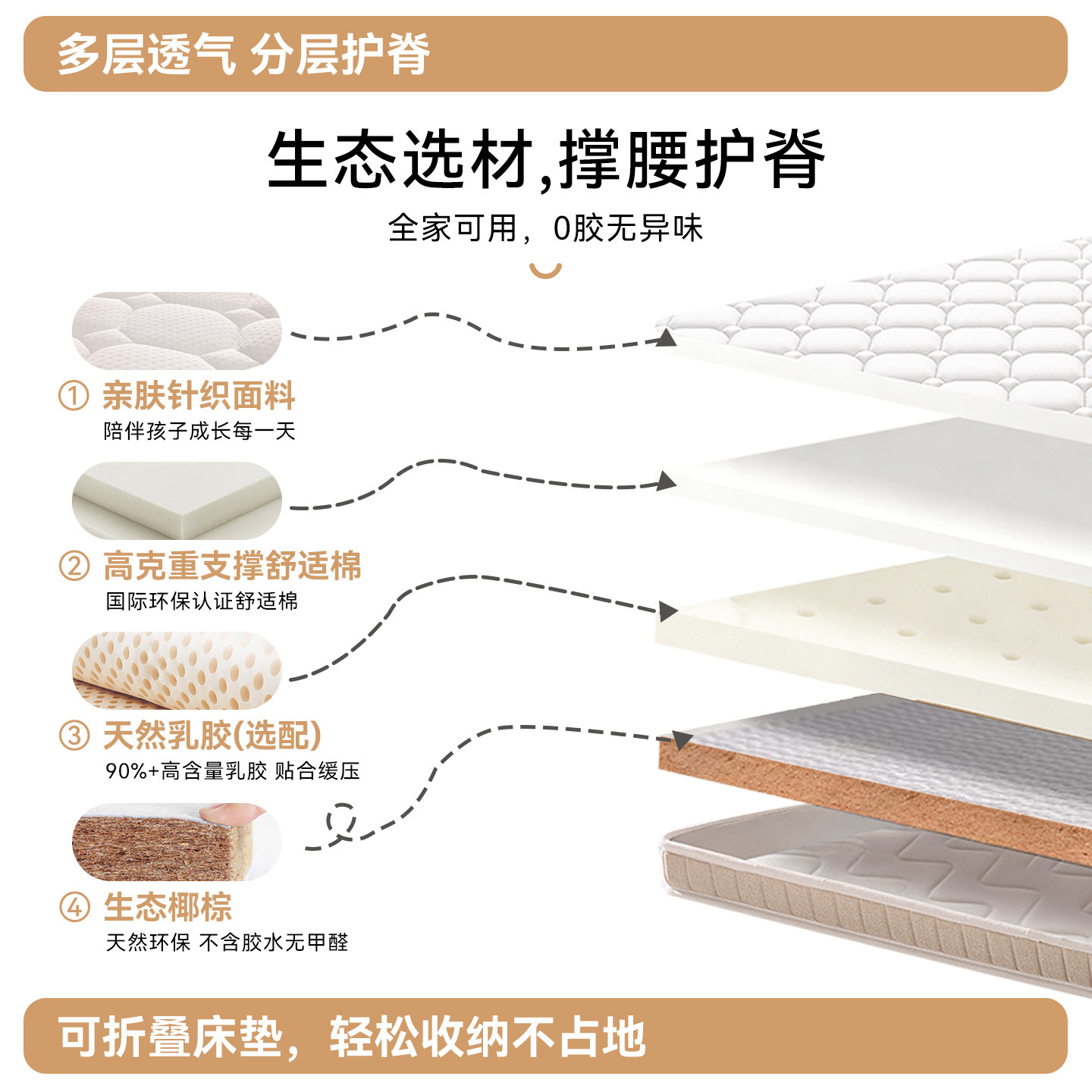 多层透气 分层护脊

生态选材,撑腰护脊

全家可用，0胶无异味

① 亲肤针织面料
陪伴孩子成长每一天

② 高克重支撑舒适棉
国际环保认证舒适棉

③ 天然乳胶(选配)
90%+高含量乳胶 贴合缓压

④ 生态椰棕
天然环保 不含胶水无甲醛

可折叠床垫，轻松收纳不占地