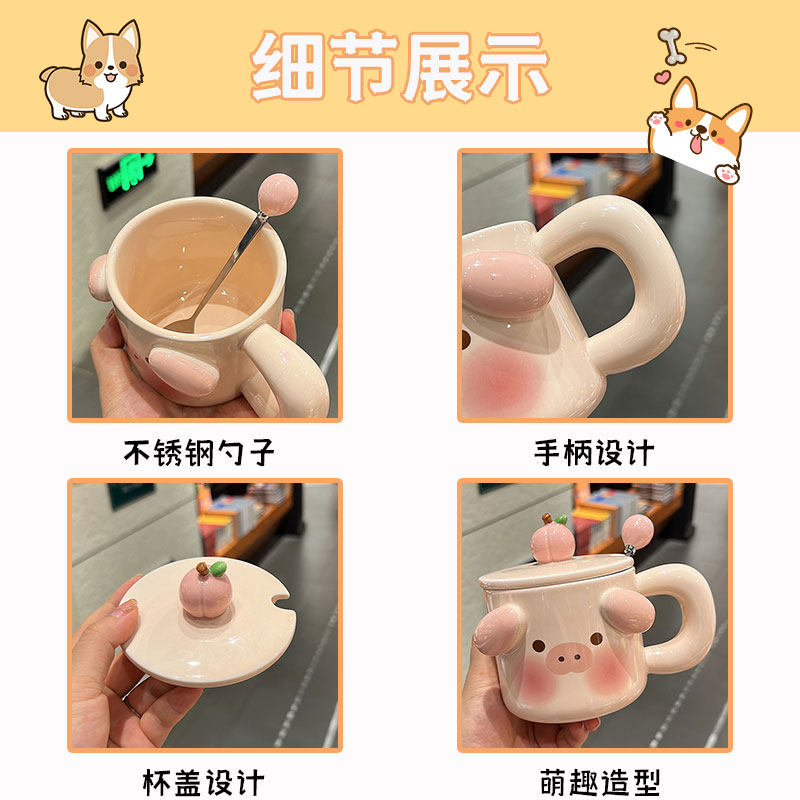 细节展示

不锈钢勺子

手柄设计

杯盖设计

萌趣造型