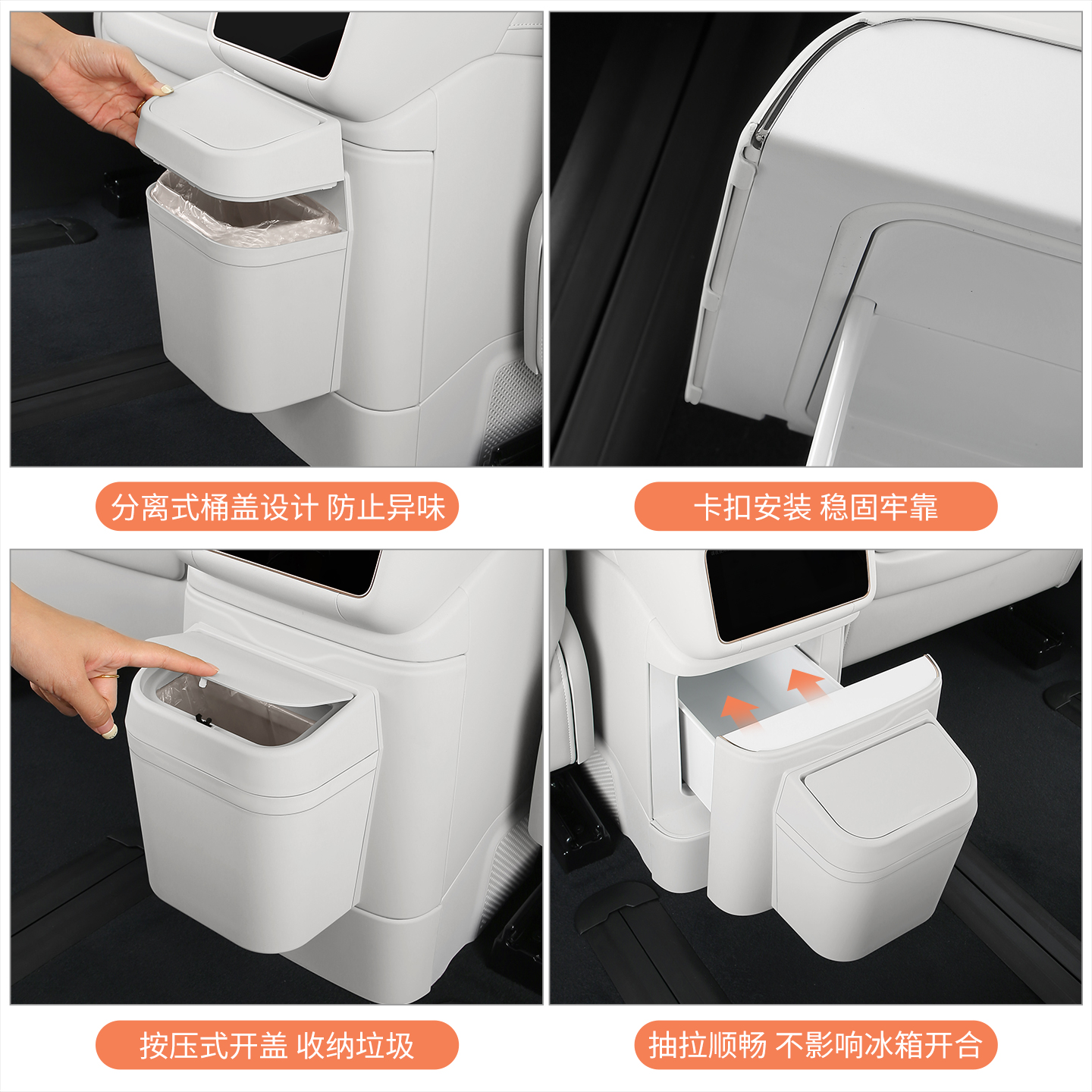 分离式桶盖设计 防止异味

卡扣安装 稳固牢靠

按压式开盖 收纳垃圾

抽拉顺畅 不影响冰箱开合