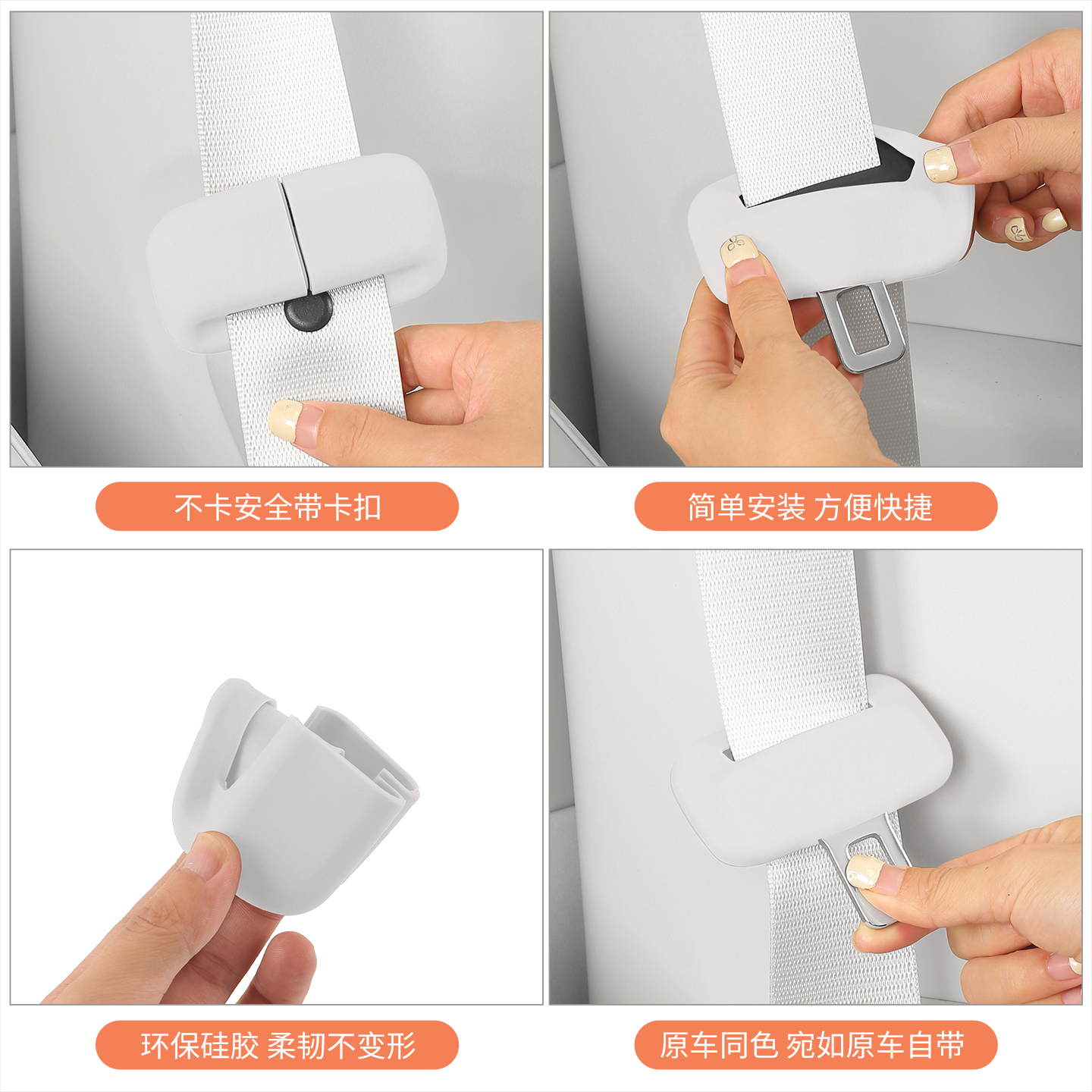 不卡安全带卡扣

简单安装 方便快捷

环保硅胶 柔韧不变形

原车同色 宛如原车自带