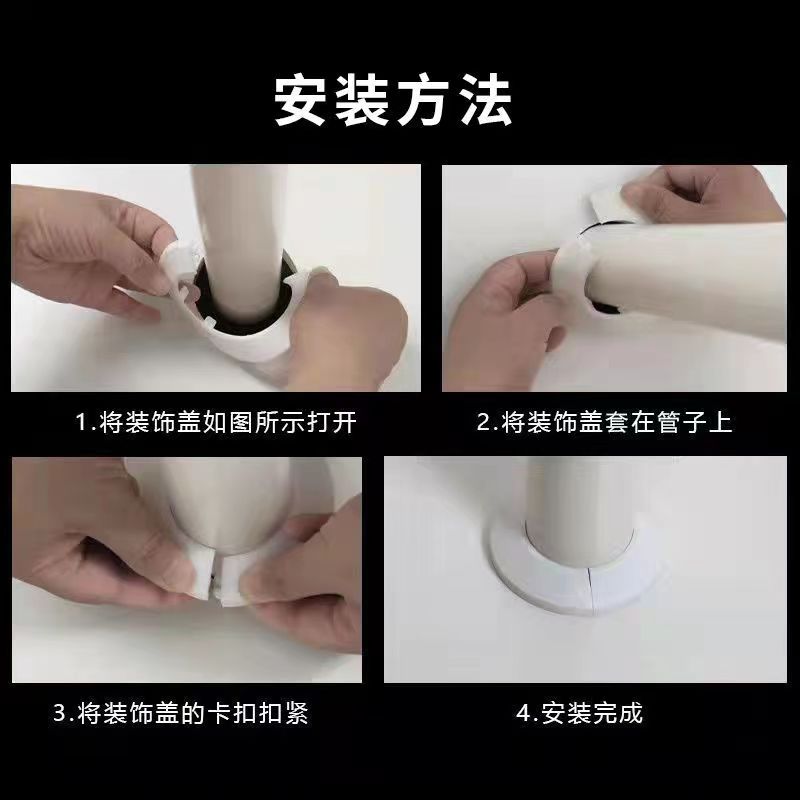 安装方法

1.将装饰盖如图所示打开

2.将装饰盖套在管子上

3.将装饰盖的卡扣扣紧

4.安装完成