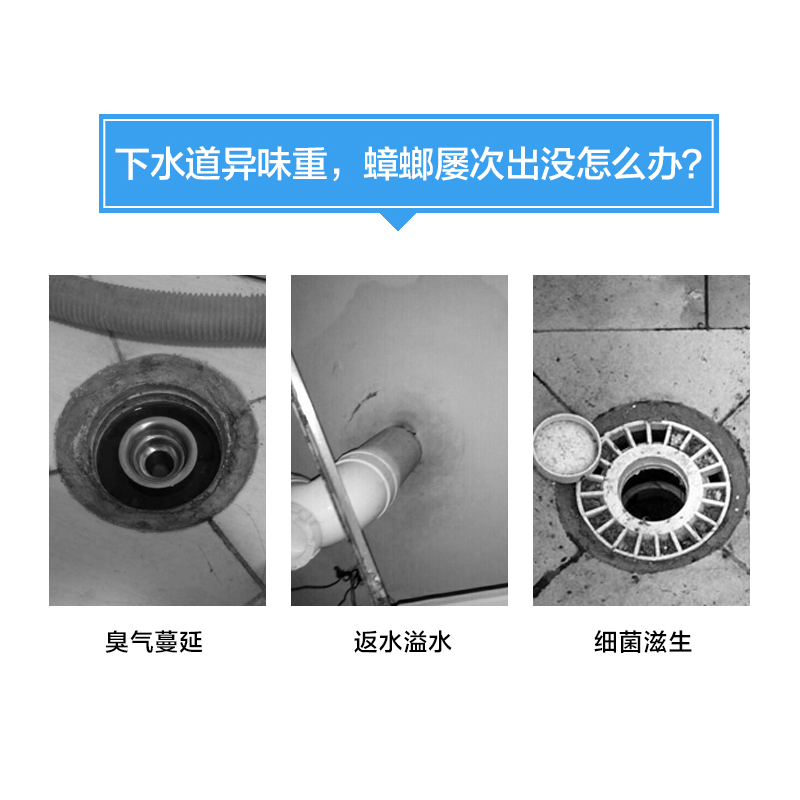 下水道异味重，蟑螂屡次出没怎么办?

臭气蔓延

返水溢水

细菌滋生