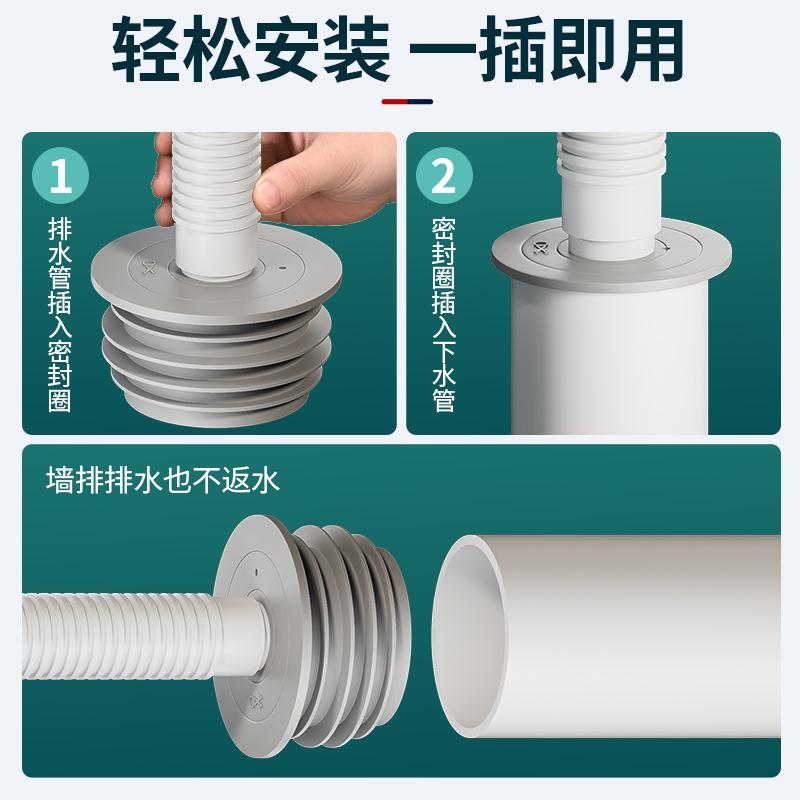 轻松安装 一插即用

1
排水管插入密封圈

2
密封圈插入下水管

墙排排水也不返水