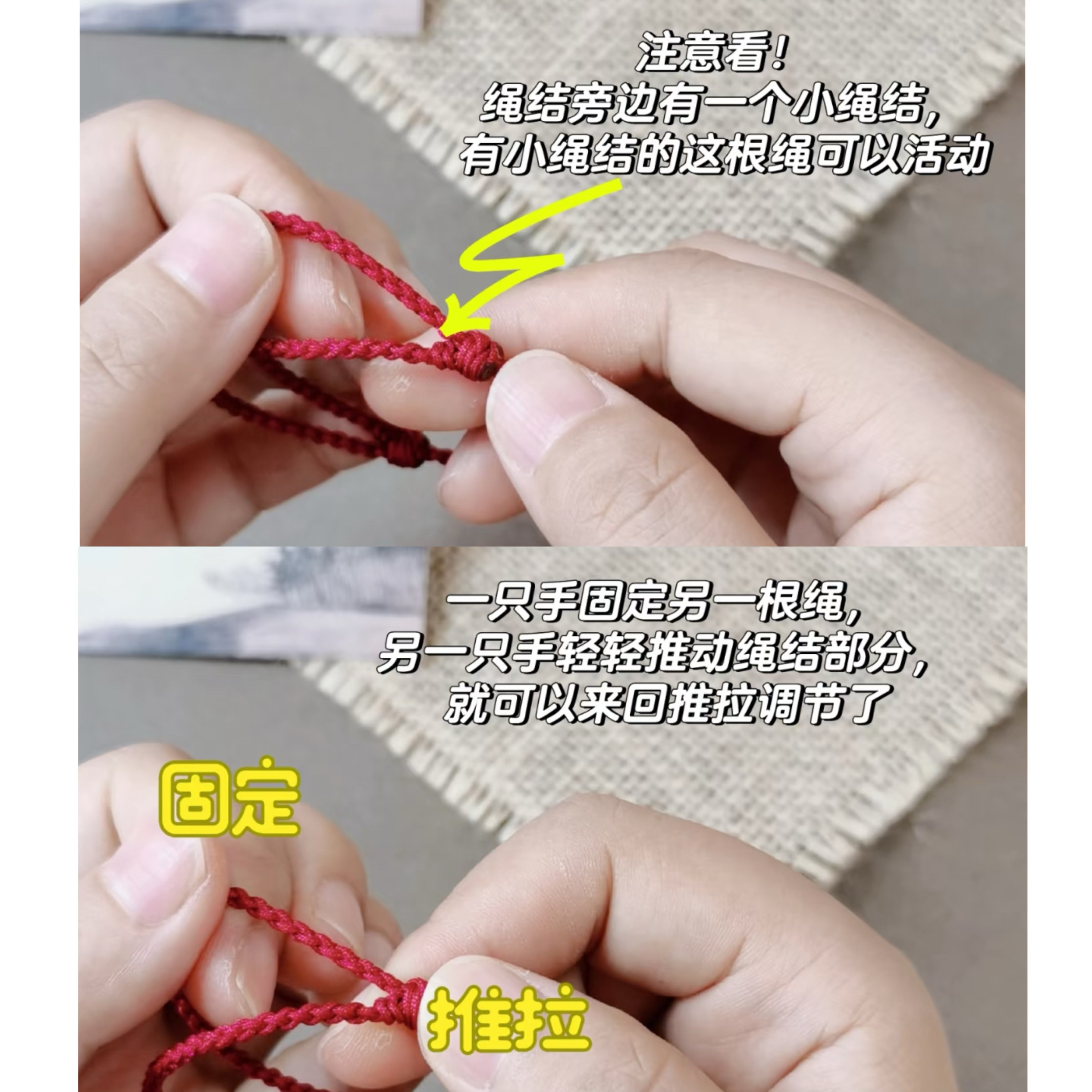 注意看！
绳结旁边有一个小绳结，
有小绳结的这根绳可以活动

一只手固定另一根绳，
另一只手轻轻推动绳结部分，
就可以来回推拉调节了

固定

推拉