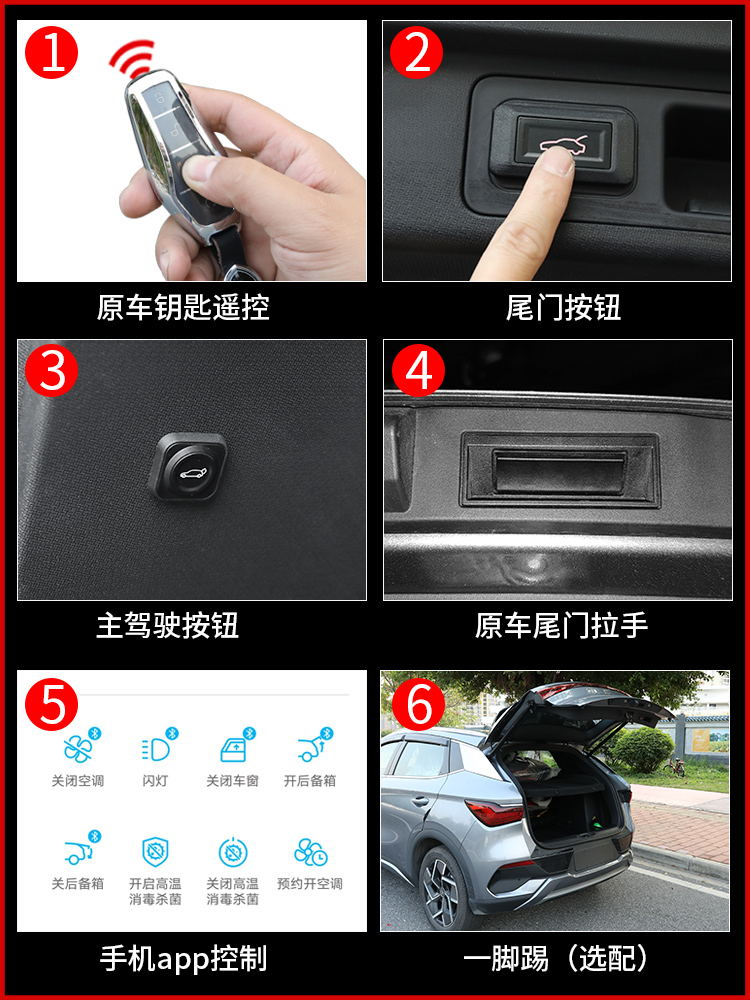 1
原车钥匙遥控

2
尾门按钮

3
主驾驶按钮

4
原车尾门拉手

5
关闭空调
闪灯
关闭车窗
开后备箱
关后备箱
开启高温消毒杀菌
关闭高温消毒杀菌
预约开空调
手机app控制

6
一脚踢（选配）