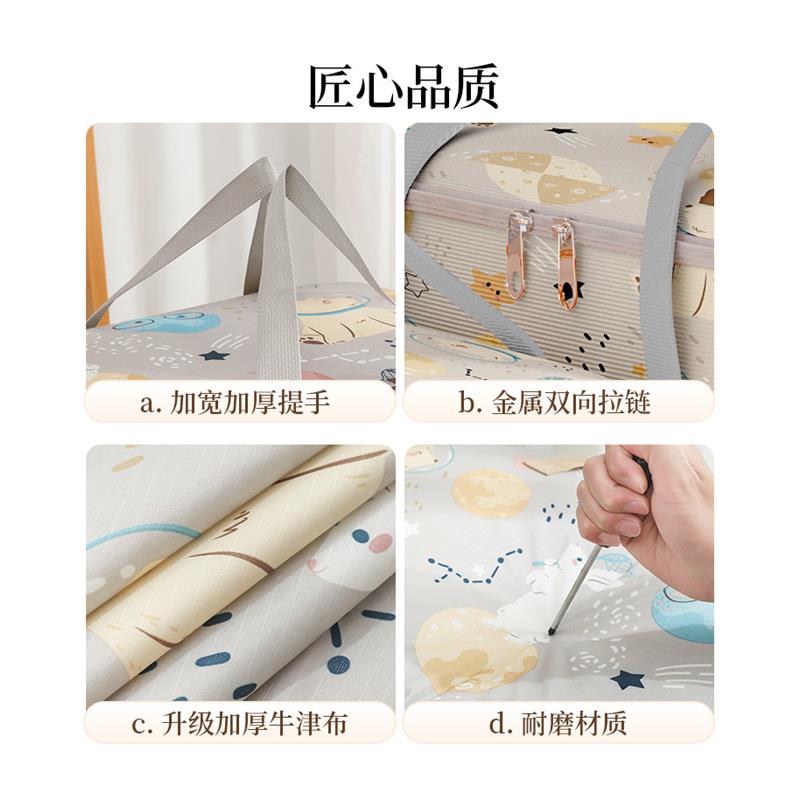 匠心品质

a. 加宽加厚提手

b. 金属双向拉链

c. 升级加厚牛津布

d. 耐磨材质