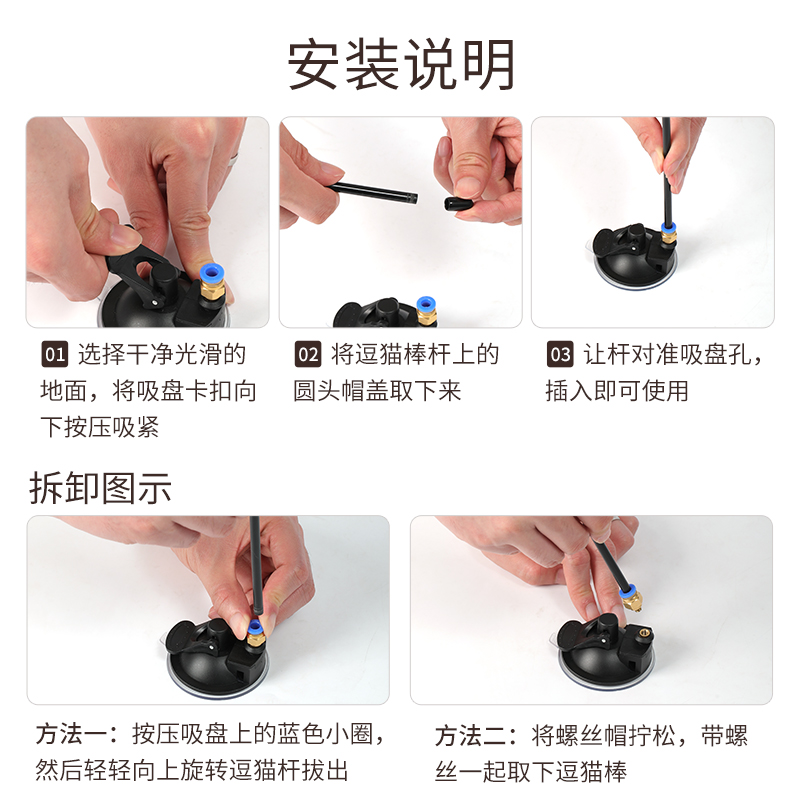 安装说明

01 选择干净光滑的地面，将吸盘卡扣向下按压吸紧

02 将逗猫棒杆上的圆头帽盖取下来

03 让杆对准吸盘孔，插入即可使用

拆卸图示

方法一：按压吸盘上的蓝色小圈，然后轻轻向上旋转逗猫杆拔出

方法二：将螺丝帽拧松，带螺丝一起取下逗猫棒