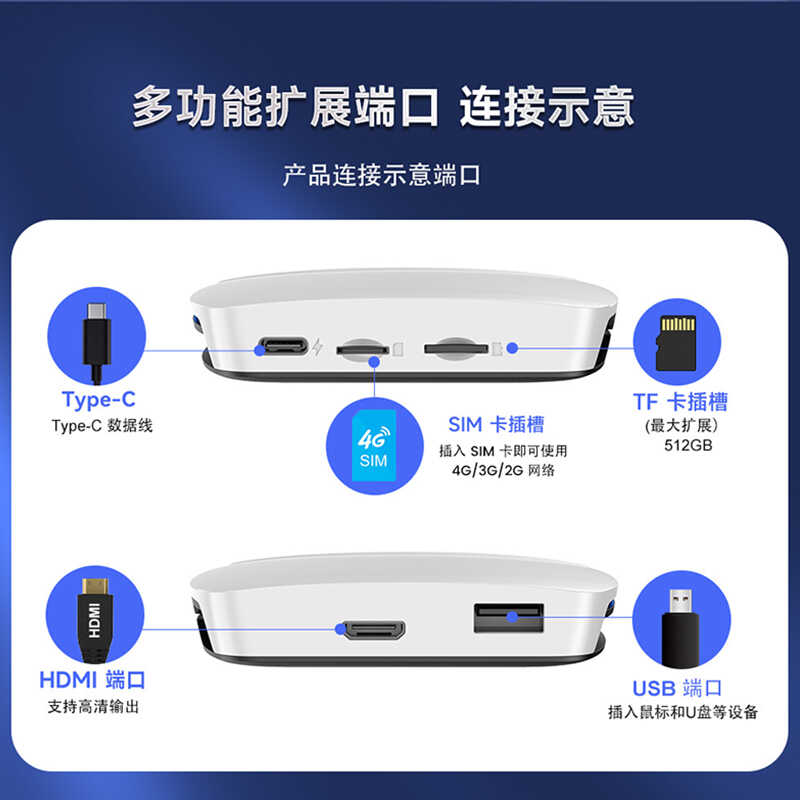 多功能扩展端口 连接示意

产品连接示意端口

Type-C
Type-C 数据线

4G
SIM

SIM 卡插槽
插入 SIM 卡即可使用 4G/3G/2G 网络

TF 卡插槽
(最大扩展)
512GB

HDMI

HDMI 端口
支持高清输出

USB 端口
插入鼠标和U盘等设备