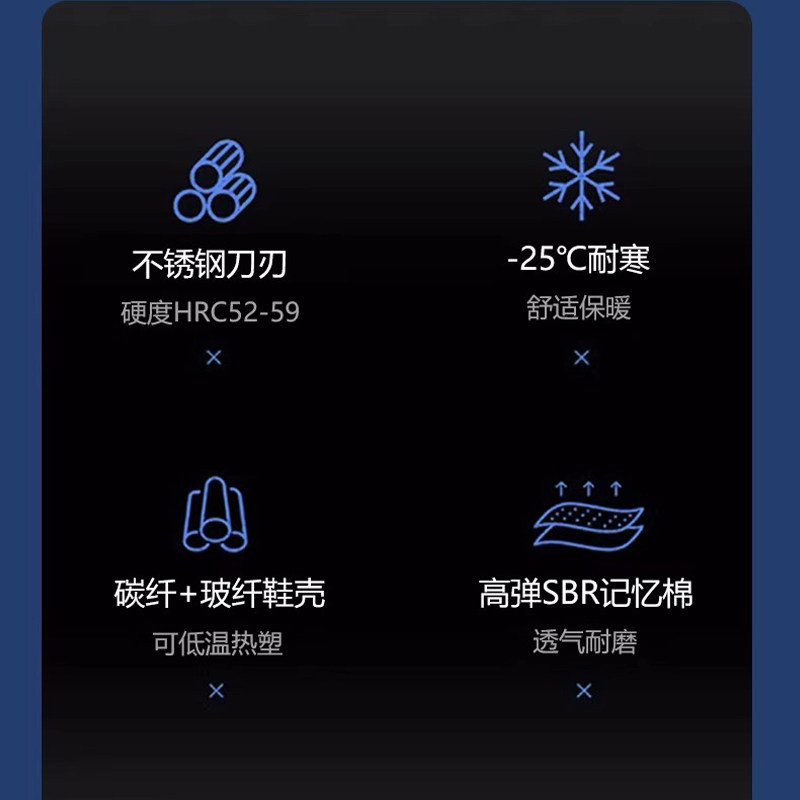 不锈钢刀刃
硬度HRC52-59
×

-25℃耐寒
舒适保暖
×

碳纤+玻纤鞋壳
可低温热塑
×

高弹SBR记忆棉
透气耐磨
×